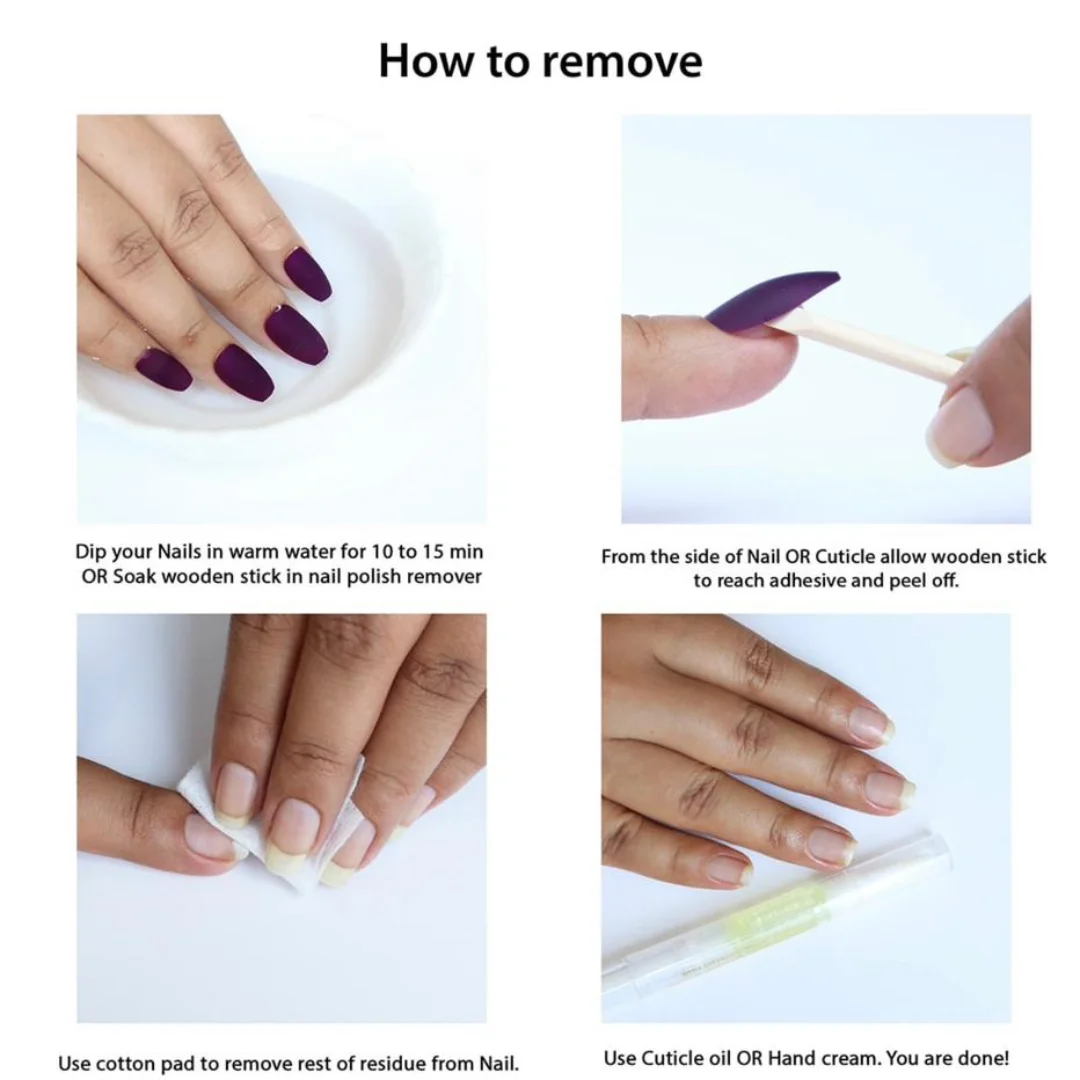 How to remove

Dip your Nails in warm water for 10 to 15 min OR Soak wooden stick in nail polish remover

From the side of Nail OR Cuticle allow wooden stick to reach adhesive and peel off.

Use cotton pad to remove rest of residue from Nail.

Use Cuticle oil OR Hand cream. You are done!