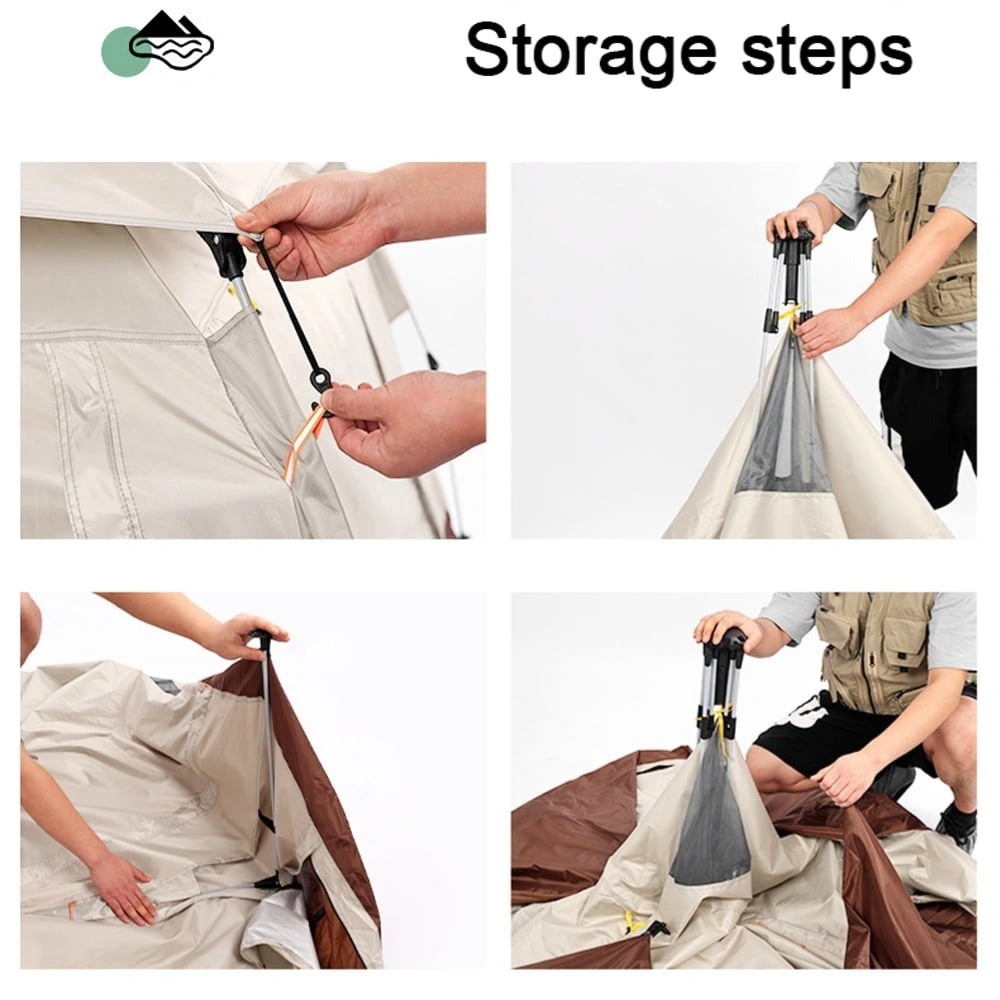 Storage steps