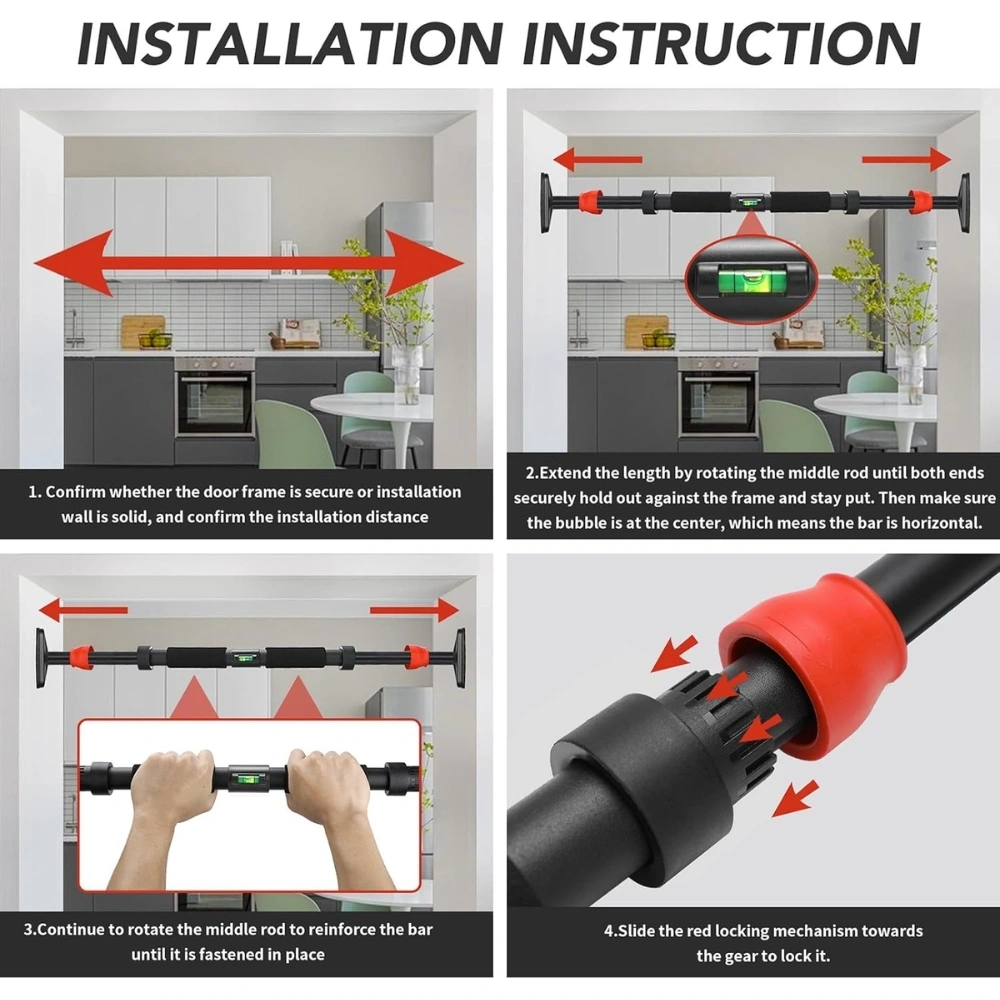 INSTALLATION INSTRUCTION

1. Confirm whether the door frame is secure or installation wall is solid, and confirm the installation distance

2.Extend the length by rotating the middle rod until both ends securely hold out against the frame and stay put. Then make sure the bubble is at the center, which means the bar is horizontal.

3.Continue to rotate the middle rod to reinforce the bar until it is fastened in place

4.Slide the red locking mechanism towards the gear to lock it.