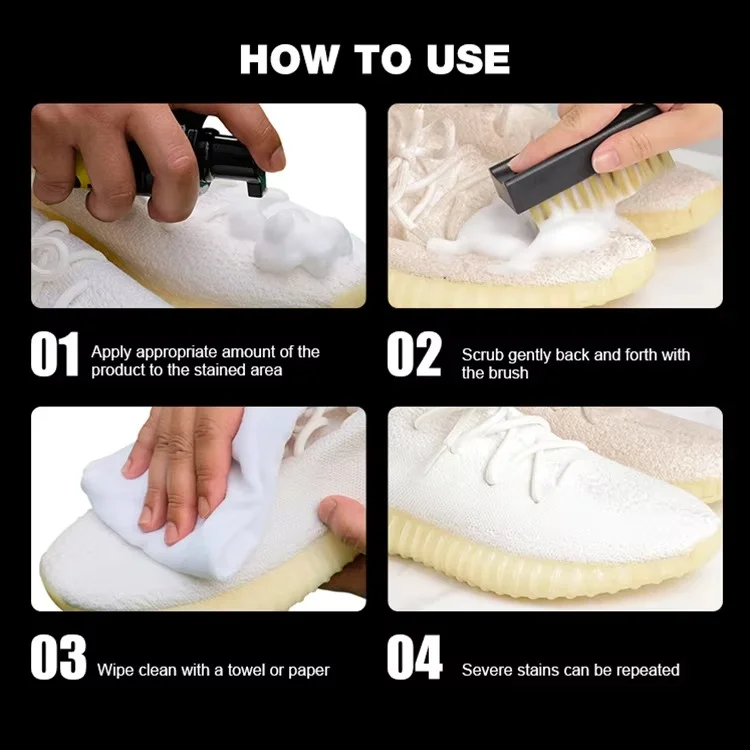 HOW TO USE

01 Apply appropriate amount of the product to the stained area

02 Scrub gently back and forth with the brush

03 Wipe clean with a towel or paper

04 Severe stains can be repeated