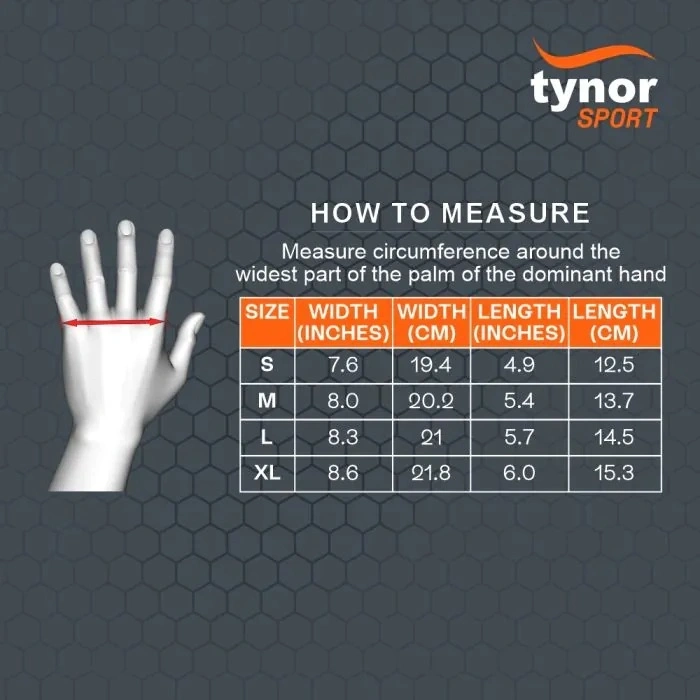 tynor
SPORT

HOW TO MEASURE

Measure circumference around the widest part of the palm of the dominant hand

| SIZE | WIDTH (INCHES) | WIDTH (CM) | LENGTH (INCHES) | LENGTH (CM) |
|---|---|---|---|---|
| S | 7.6 | 19.4 | 4.9 | 12.5 |
| M | 8.0 | 20.2 | 5.4 | 13.7 |
| L | 8.3 | 21 | 5.7 | 14.5 |
| XL | 8.6 | 21.8 | 6.0 | 15.3 |