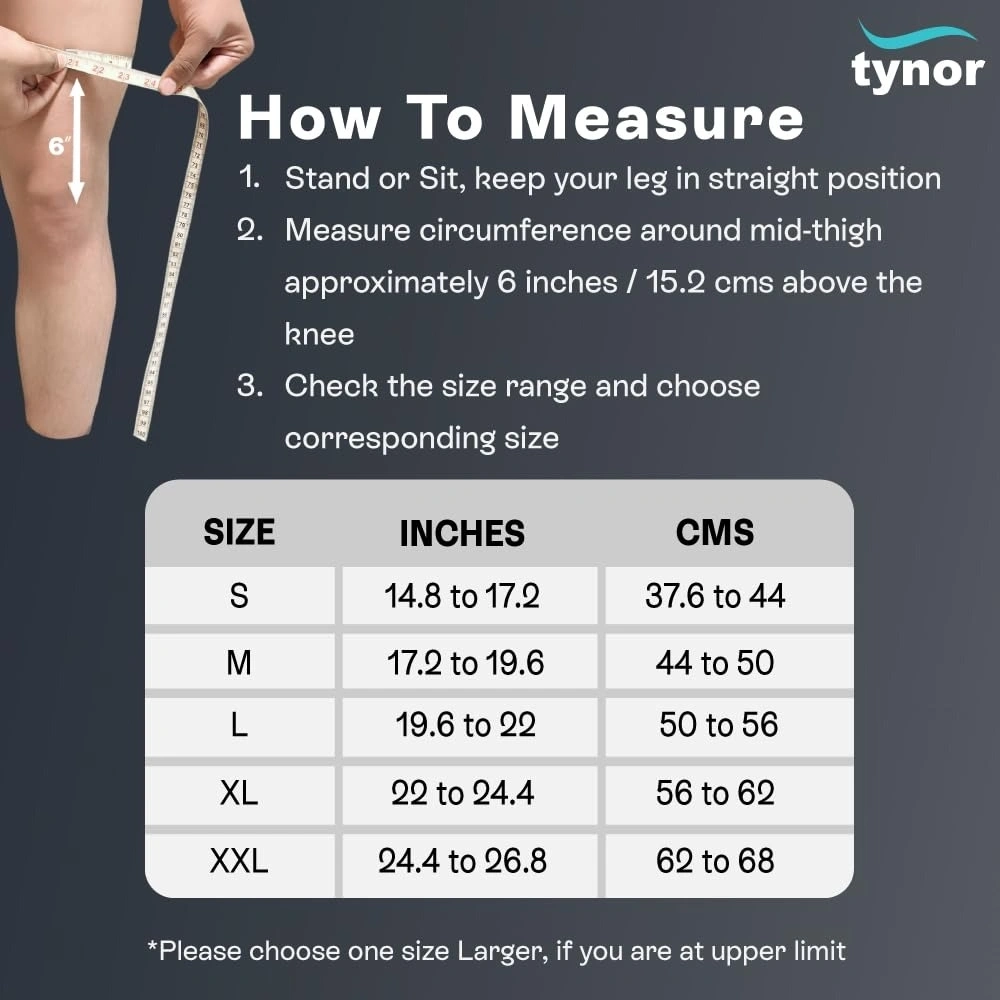 tynor

6"

How To Measure

1. Stand or Sit, keep your leg in straight position
2. Measure circumference around mid-thigh approximately 6 inches / 15.2 cms above the knee
3. Check the size range and choose corresponding size

| SIZE | INCHES | CMS |
|---|---|---|
| S | 14.8 to 17.2 | 37.6 to 44 |
| M | 17.2 to 19.6 | 44 to 50 |
| L | 19.6 to 22 | 50 to 56 |
| XL | 22 to 24.4 | 56 to 62 |
| XXL | 24.4 to 26.8 | 62 to 68 |

*Please choose one size Larger, if you are at upper limit