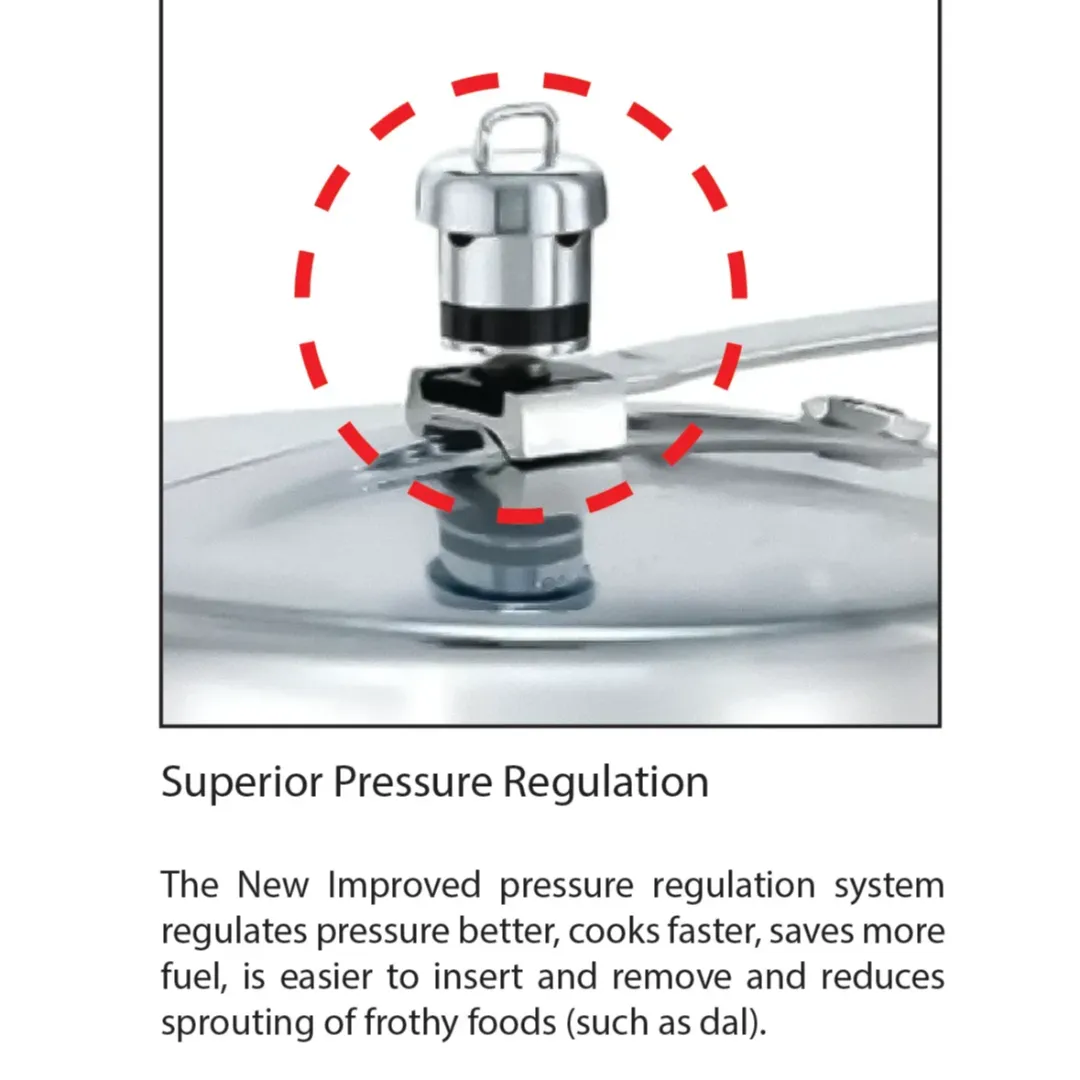 Superior Pressure Regulation

The New Improved pressure regulation system regulates pressure better, cooks faster, saves more fuel, is easier to insert and remove and reduces sprouting of frothy foods (such as dal).