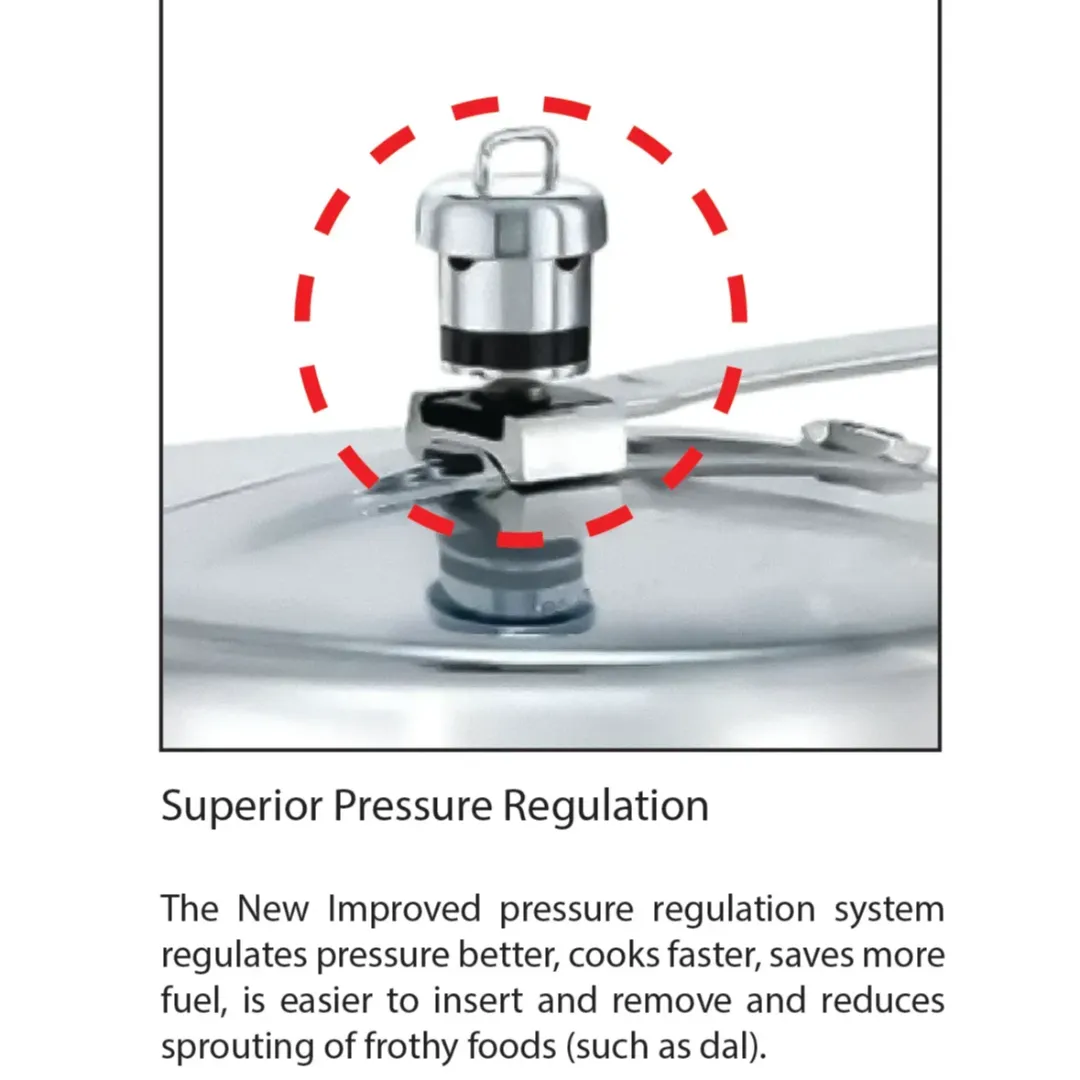 Superior Pressure Regulation

The New Improved pressure regulation system regulates pressure better, cooks faster, saves more fuel, is easier to insert and remove and reduces sprouting of frothy foods (such as dal).