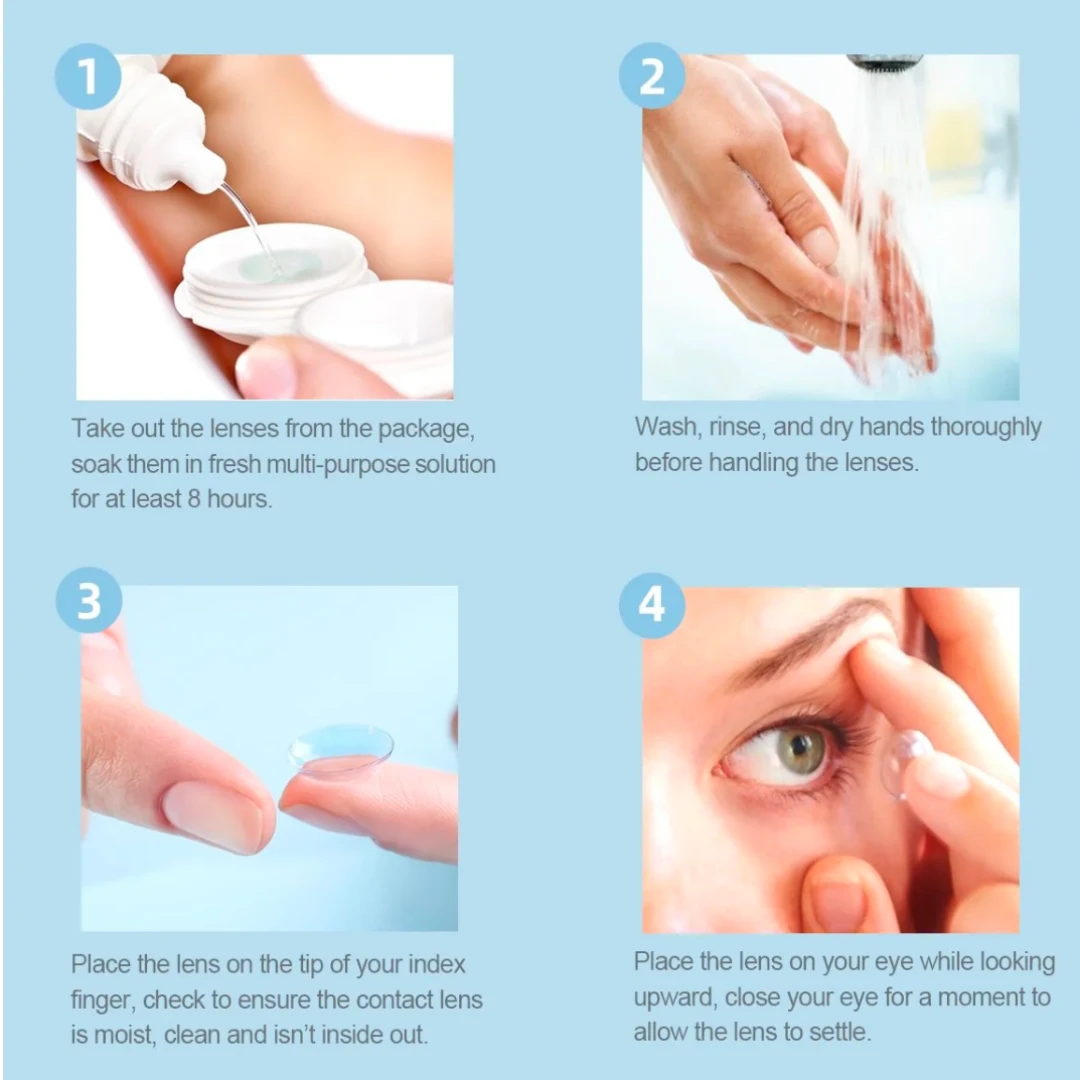 1

Take out the lenses from the package, soak them in fresh multi-purpose solution for at least 8 hours.

2

Wash, rinse, and dry hands thoroughly before handling the lenses.

3

Place the lens on the tip of your index finger, check to ensure the contact lens is moist, clean and isn't inside out.

4

Place the lens on your eye while looking upward, close your eye for a moment to allow the lens to settle.