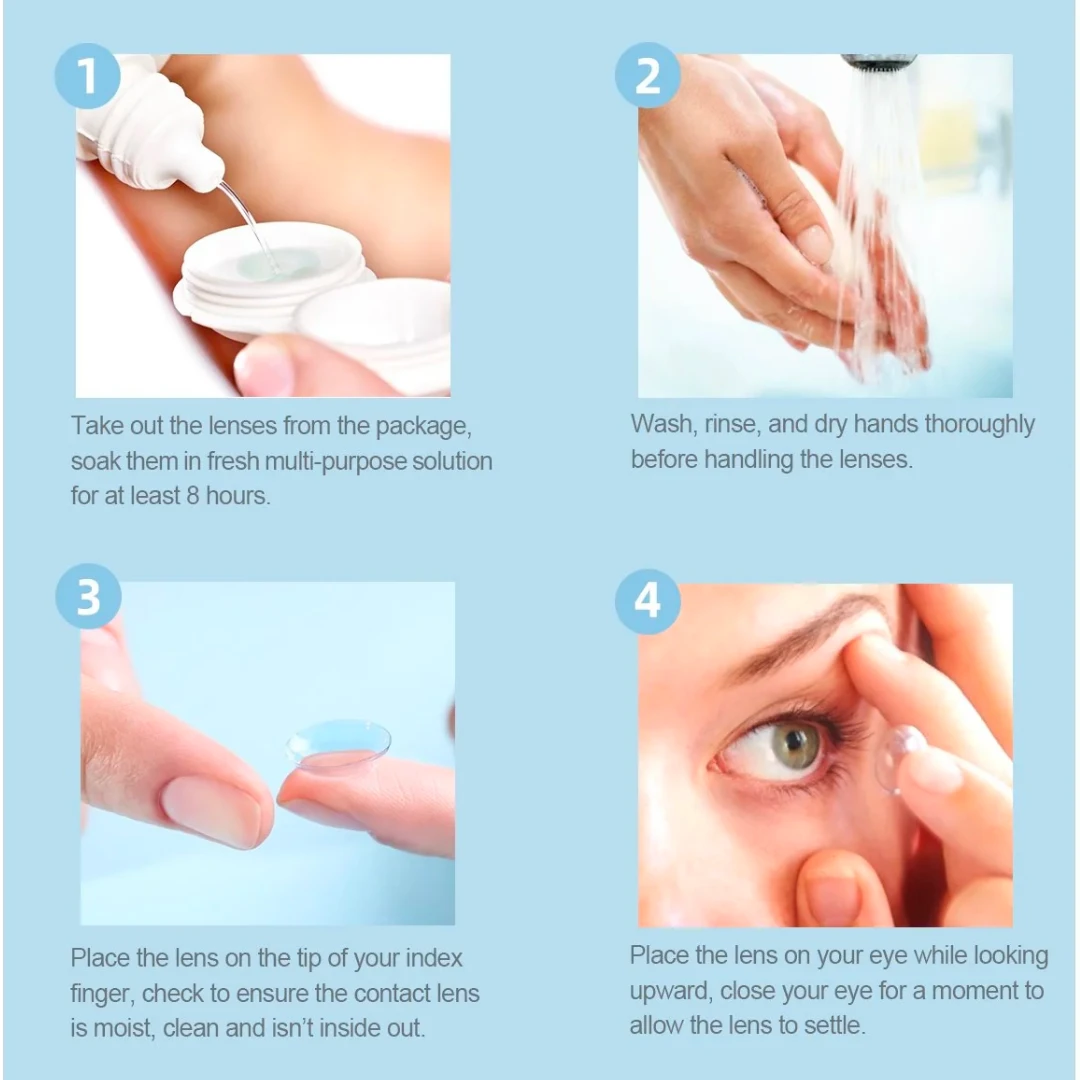 1

Take out the lenses from the package, soak them in fresh multi-purpose solution for at least 8 hours.

2

Wash, rinse, and dry hands thoroughly before handling the lenses.

3

Place the lens on the tip of your index finger, check to ensure the contact lens is moist, clean and isn't inside out.

4

Place the lens on your eye while looking upward, close your eye for a moment to allow the lens to settle.