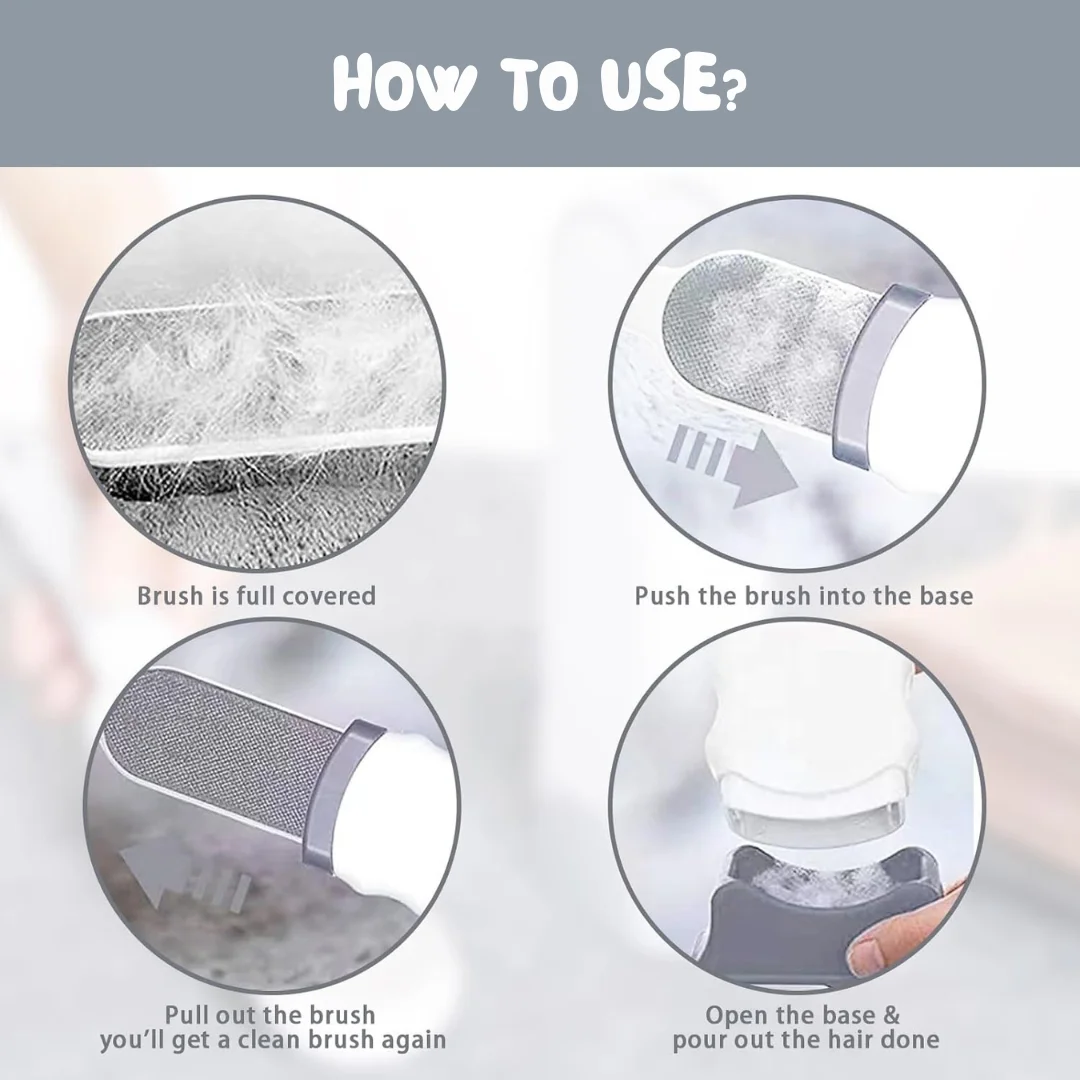 HOW TO USE?

Brush is full covered

Push the brush into the base

Pull out the brush
you'll get a clean brush again

Open the base &
pour out the hair done