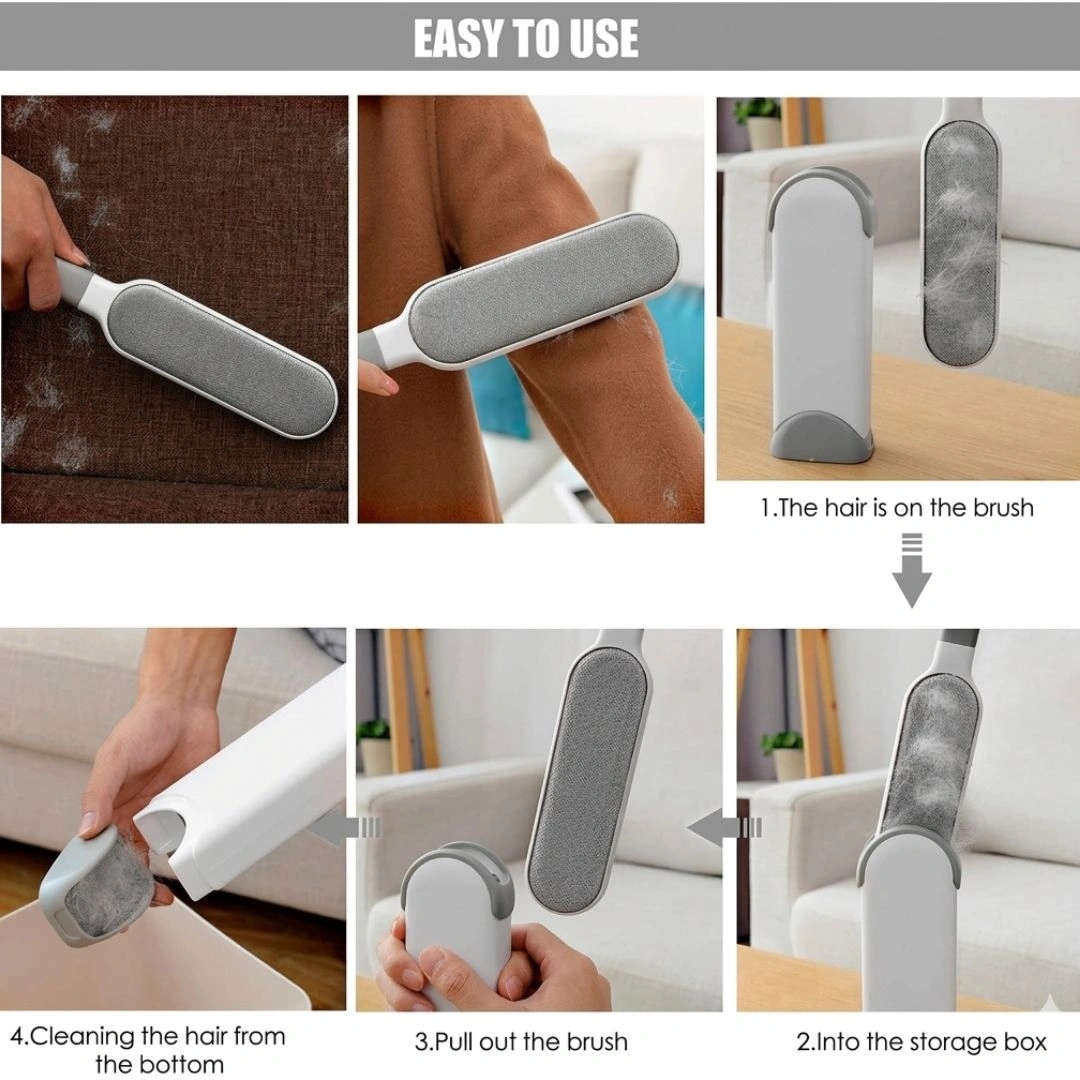 EASY TO USE

1.The hair is on the brush

4.Cleaning the hair from the bottom

3.Pull out the brush

2.Into the storage box