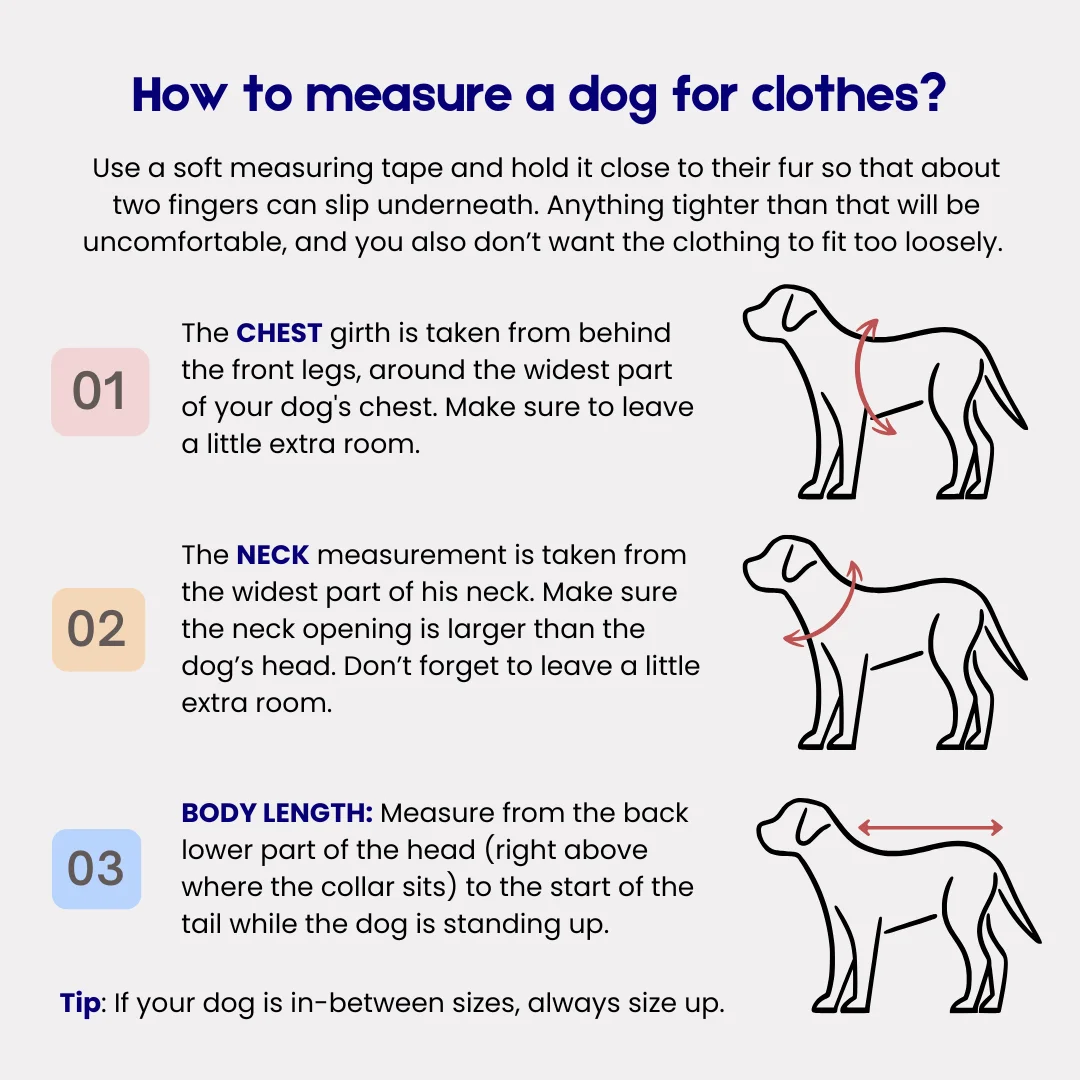 How to measure a dog for clothes?

Use a soft measuring tape and hold it close to their fur so that about two fingers can slip underneath. Anything tighter than that will be uncomfortable, and you also don't want the clothing to fit too loosely.

01

The CHEST girth is taken from behind the front legs, around the widest part of your dog's chest. Make sure to leave a little extra room.

02

The NECK measurement is taken from the widest part of his neck. Make sure the neck opening is larger than the dog's head. Don't forget to leave a little extra room.

03

BODY LENGTH: Measure from the back lower part of the head (right above where the collar sits) to the start of the tail while the dog is standing up.

Tip: If your dog is in-between sizes, always size up.