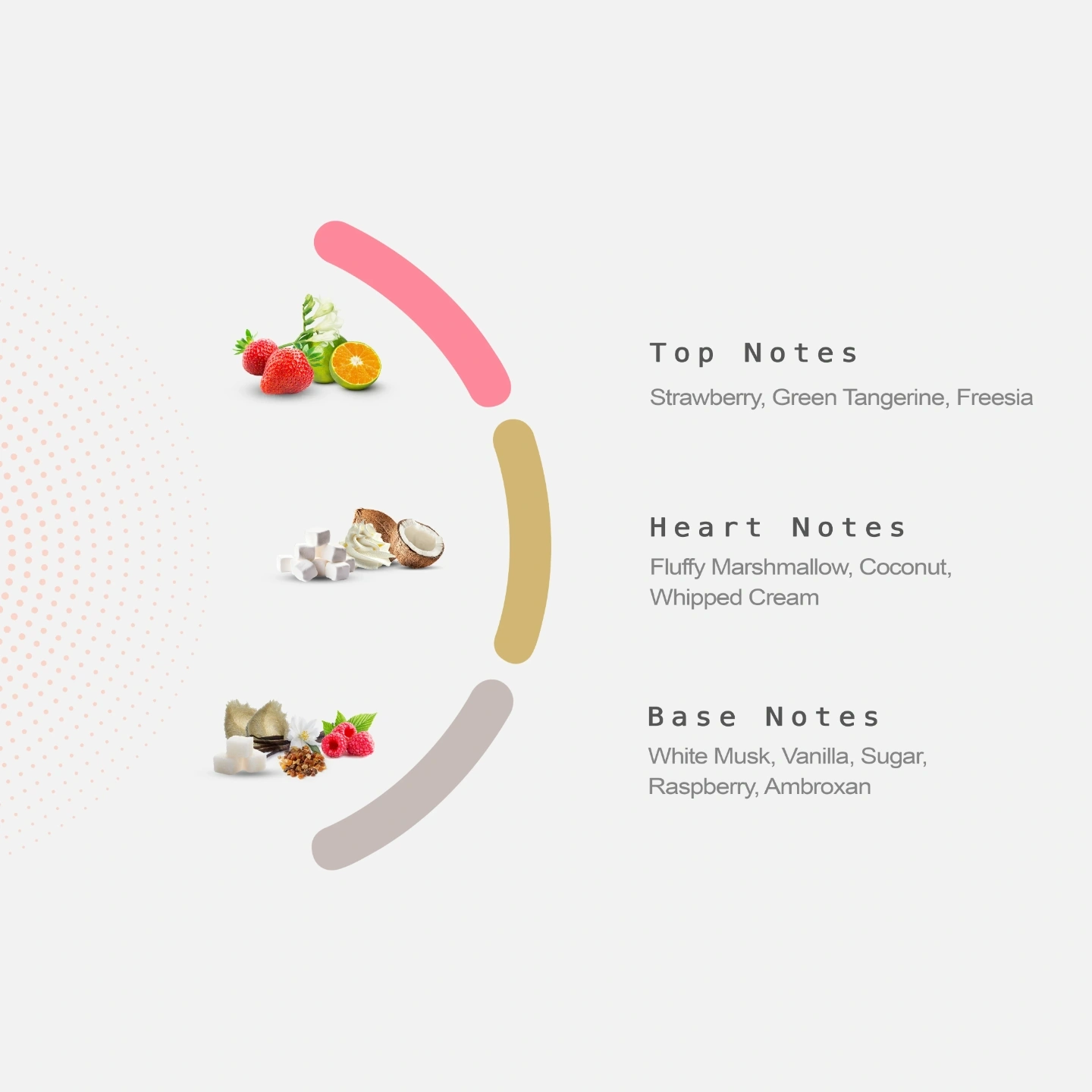 Top Notes

Strawberry, Green Tangerine, Freesia

Heart Notes

Fluffy Marshmallow, Coconut, Whipped Cream

Base Notes

White Musk, Vanilla, Sugar, Raspberry, Ambroxan