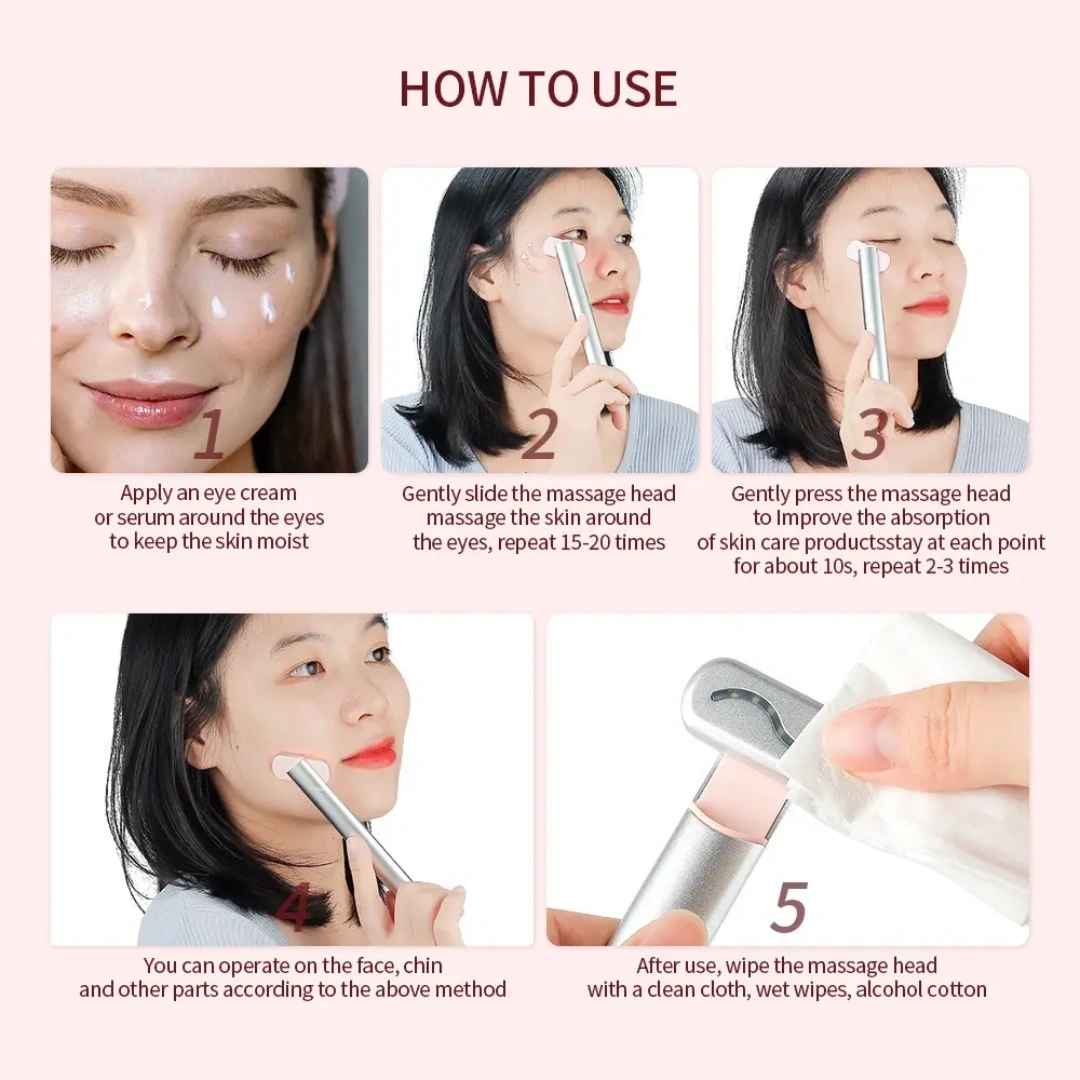 HOW TO USE

1

Apply an eye cream or serum around the eyes to keep the skin moist

2

Gently slide the massage head massage the skin around the eyes, repeat 15-20 times

3

Gently press the massage head to Improve the absorption of skin care productsstay at each point for about 10s, repeat 2-3 times

4

You can operate on the face, chin and other parts according to the above method

5

After use, wipe the massage head with a clean cloth, wet wipes, alcohol cotton