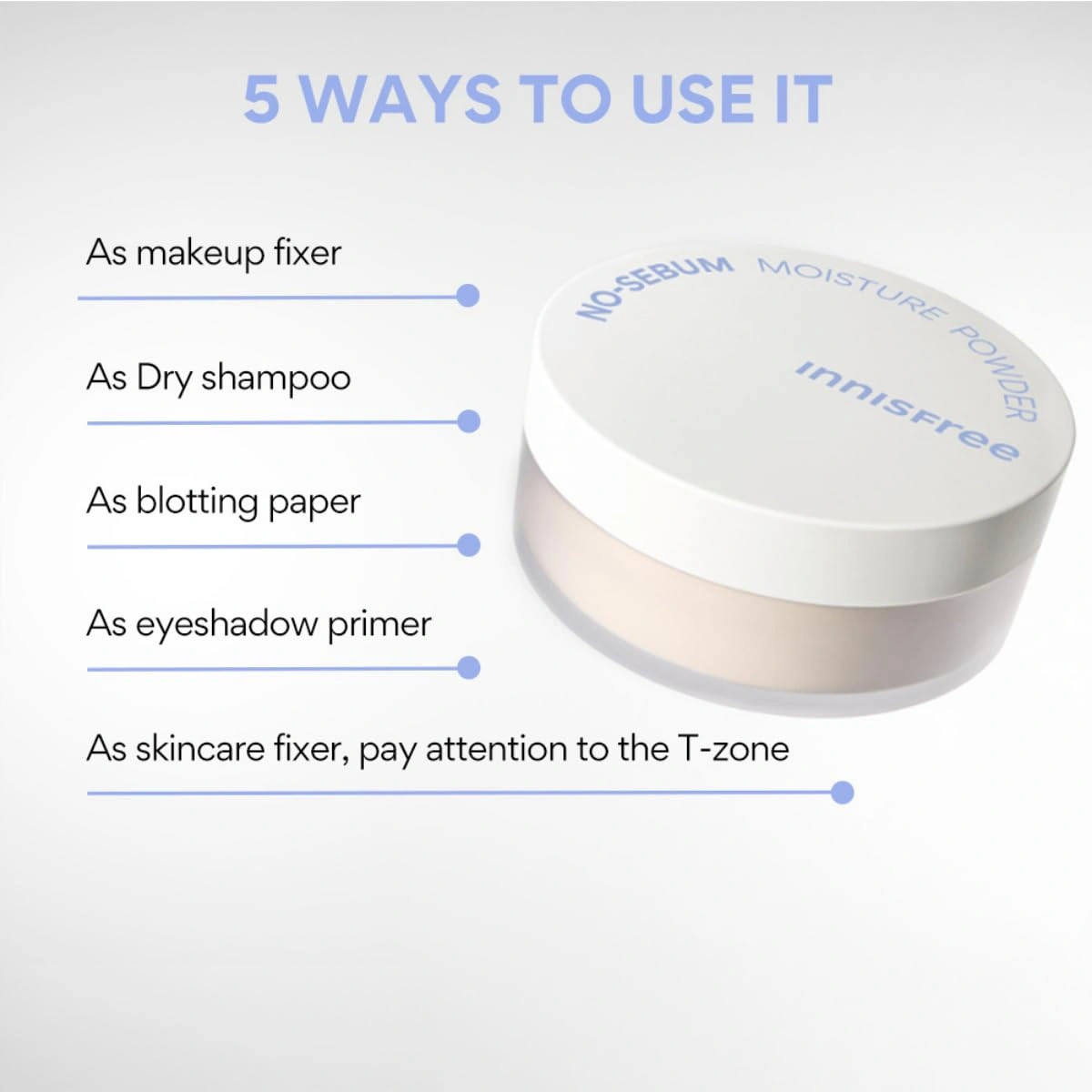 5 WAYS TO USE IT

As makeup fixer

As Dry shampoo

As blotting paper

As eyeshadow primer

As skincare fixer, pay attention to the T-zone

NO-SEBUM MOISTURE POWDER

innisfree