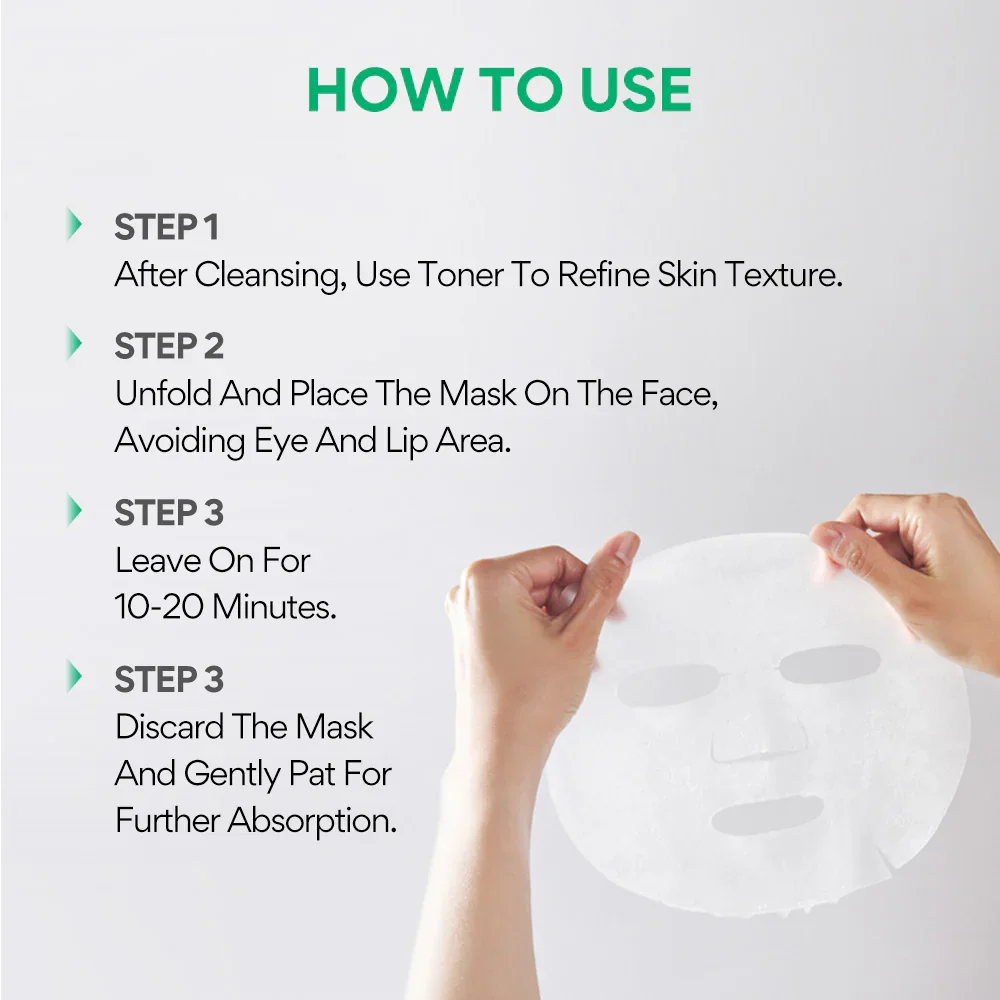 HOW TO USE

STEP 1
After Cleansing, Use Toner To Refine Skin Texture.

STEP 2
Unfold And Place The Mask On The Face, Avoiding Eye And Lip Area.

STEP 3
Leave On For 10-20 Minutes.

STEP 3
Discard The Mask And Gently Pat For Further Absorption.