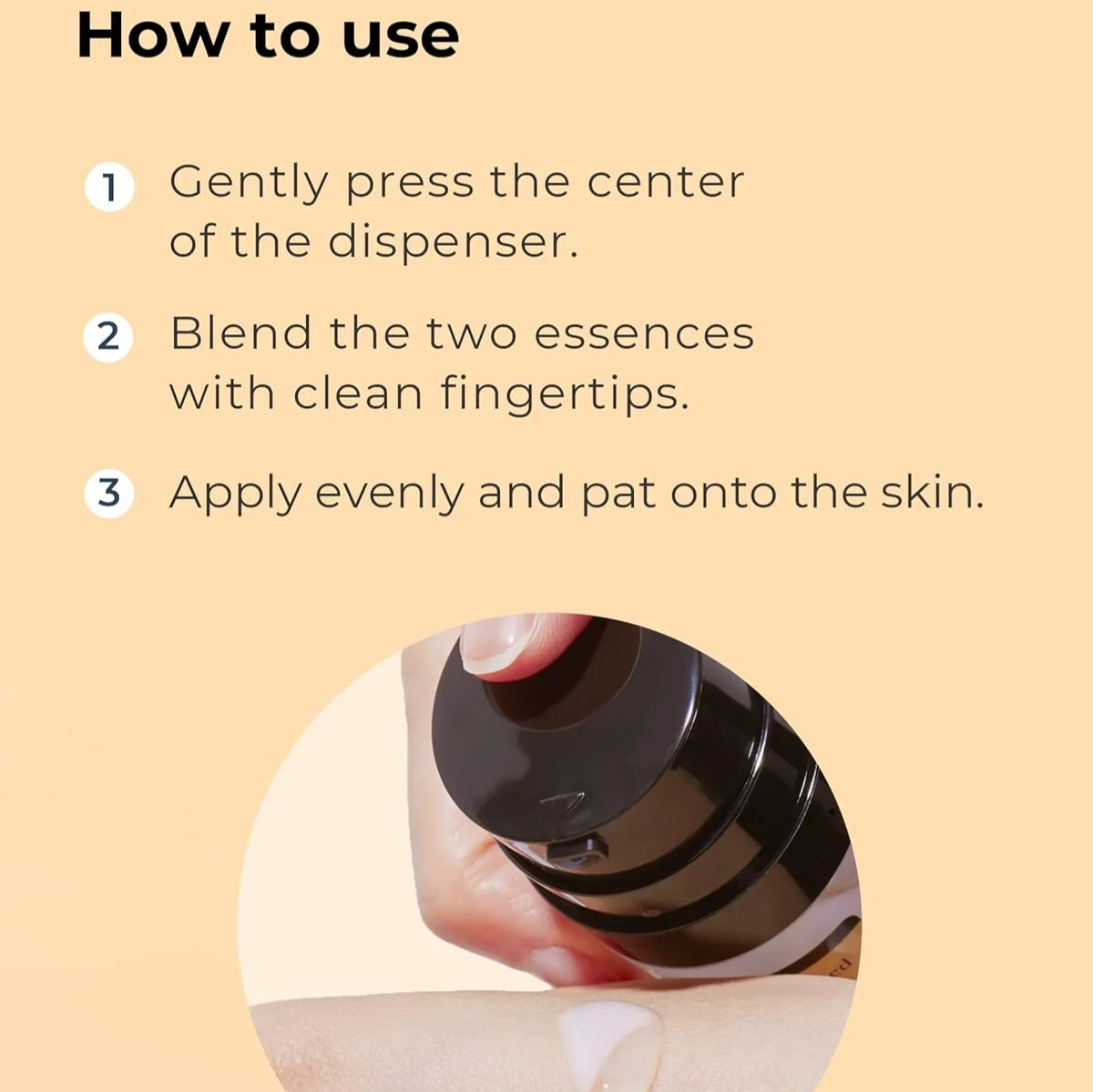 How to use

1 Gently press the center of the dispenser.

2 Blend the two essences with clean fingertips.

3 Apply evenly and pat onto the skin.