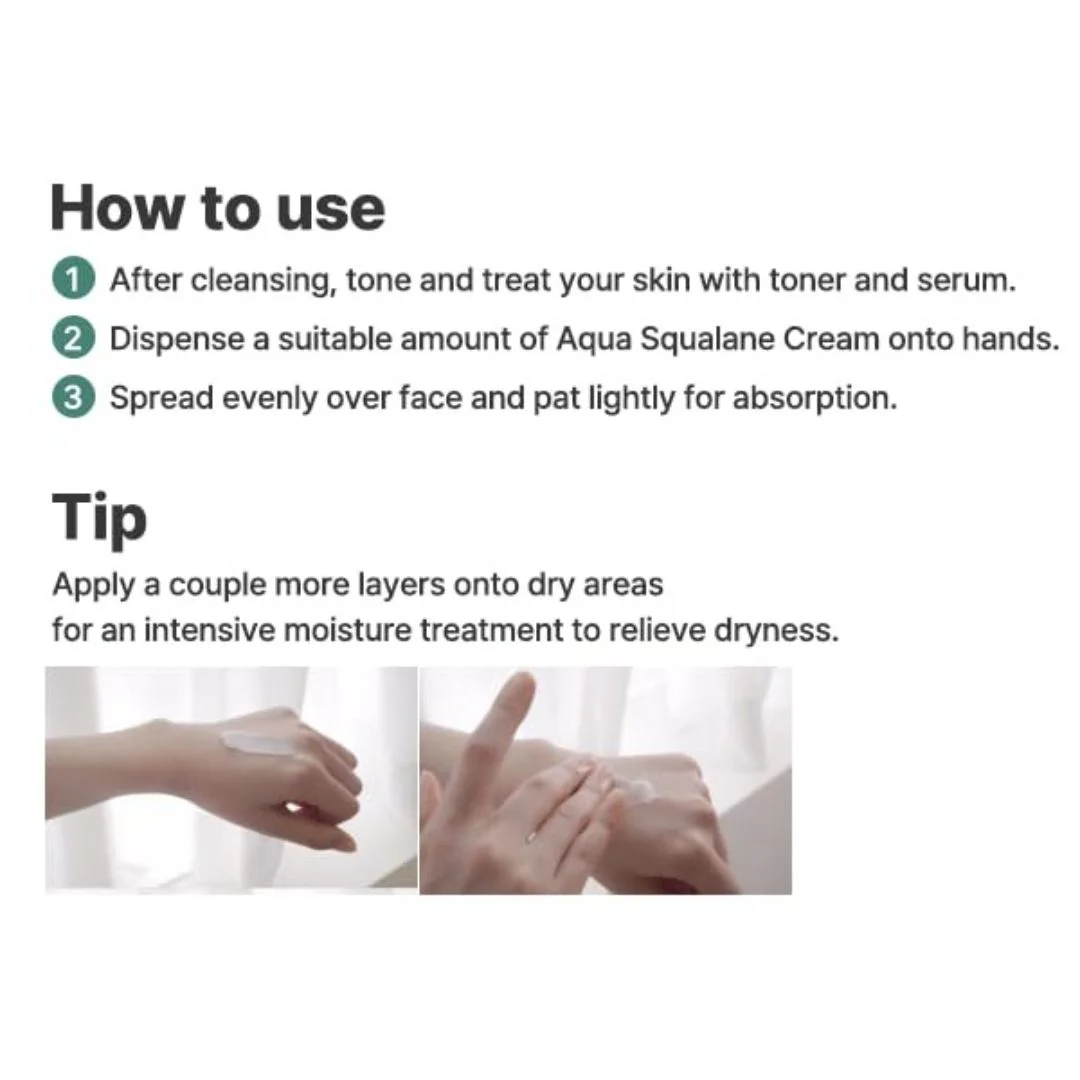 How to use

1 After cleansing, tone and treat your skin with toner and serum.

2 Dispense a suitable amount of Aqua Squalane Cream onto hands.

3 Spread evenly over face and pat lightly for absorption.

Tip

Apply a couple more layers onto dry areas for an intensive moisture treatment to relieve dryness.