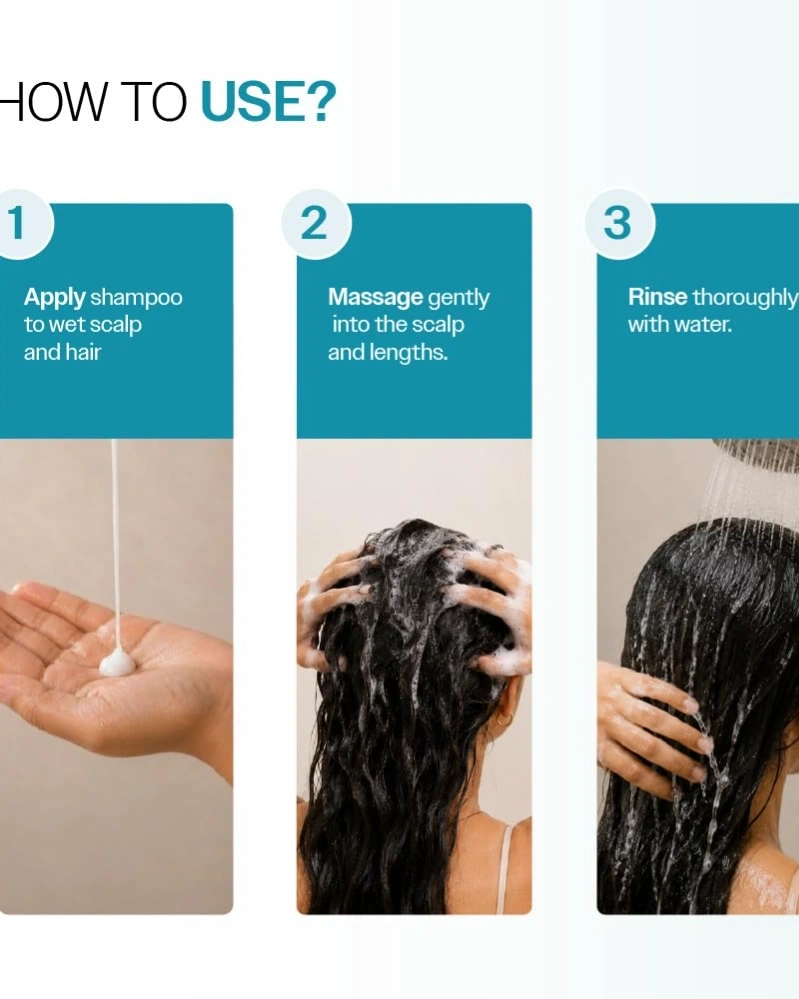 HOW TO USE?

1

Apply shampoo to wet scalp and hair

2

Massage gently into the scalp and lengths.

3

Rinse thoroughly with water.