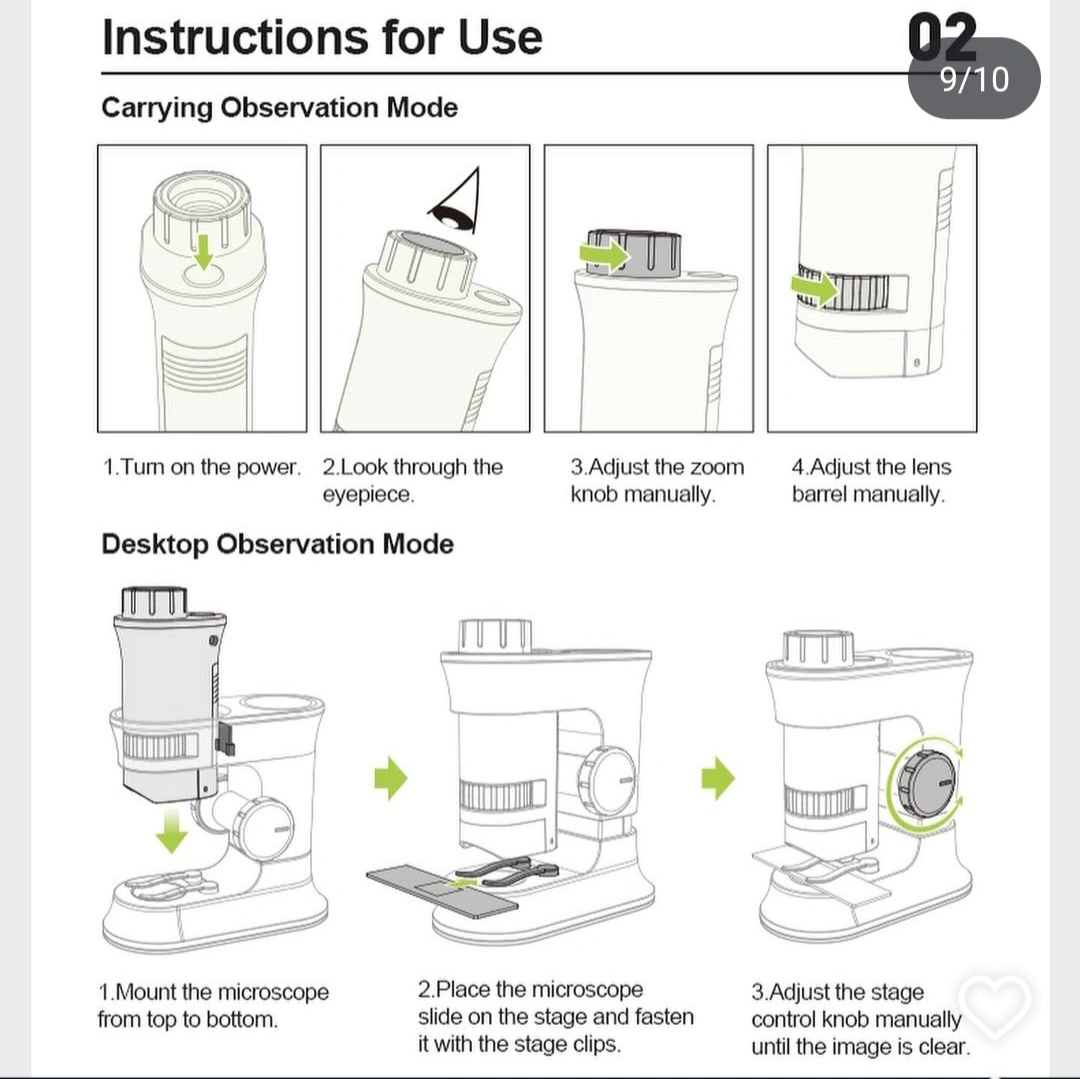 Instructions for Use

02

9/10

Carrying Observation Mode

1.Turn on the power.

2.Look through the eyepiece.

3.Adjust the zoom knob manually.

4.Adjust the lens barrel manually.

Desktop Observation Mode

1.Mount the microscope from top to bottom.

2.Place the microscope slide on the stage and fasten it with the stage clips.

3.Adjust the stage control knob manually until the image is clear.