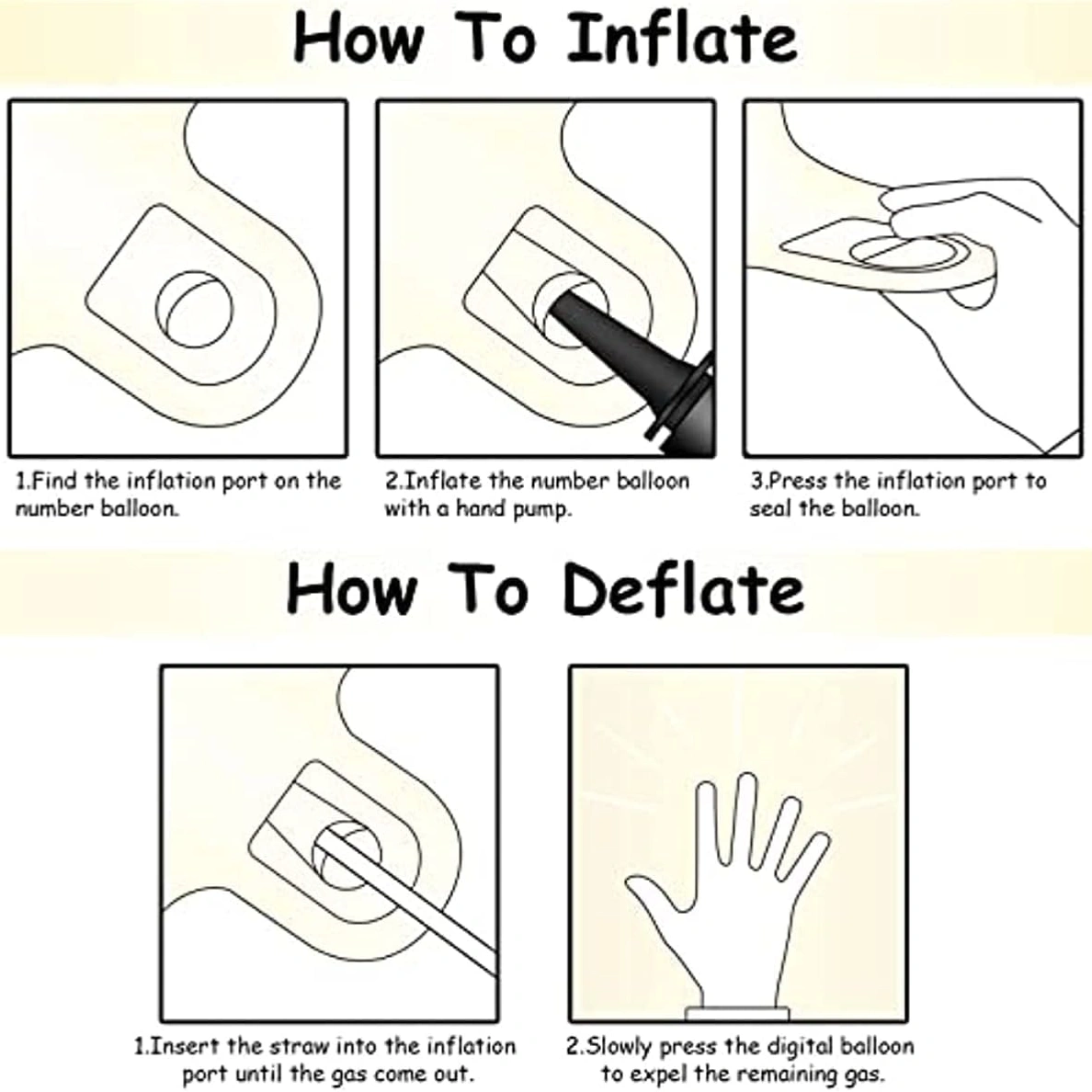 How To Inflate

1.Find the inflation port on the number balloon.

2.Inflate the number balloon with a hand pump.

3.Press the inflation port to seal the balloon.

How To Deflate

1.Insert the straw into the inflation port until the gas come out.

2.Slowly press the digital balloon to expel the remaining gas.