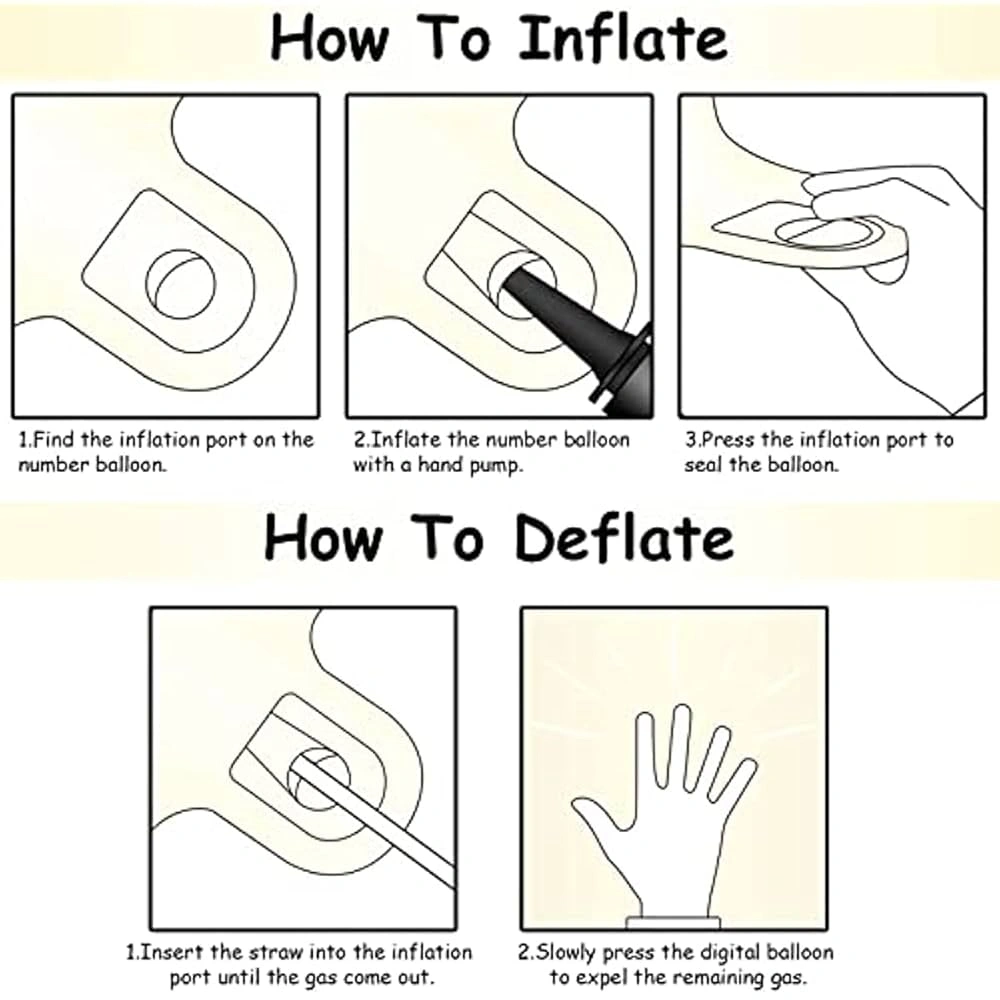 How To Inflate

1.Find the inflation port on the number balloon.

2.Inflate the number balloon with a hand pump.

3.Press the inflation port to seal the balloon.

How To Deflate

1.Insert the straw into the inflation port until the gas come out.

2.Slowly press the digital balloon to expel the remaining gas.