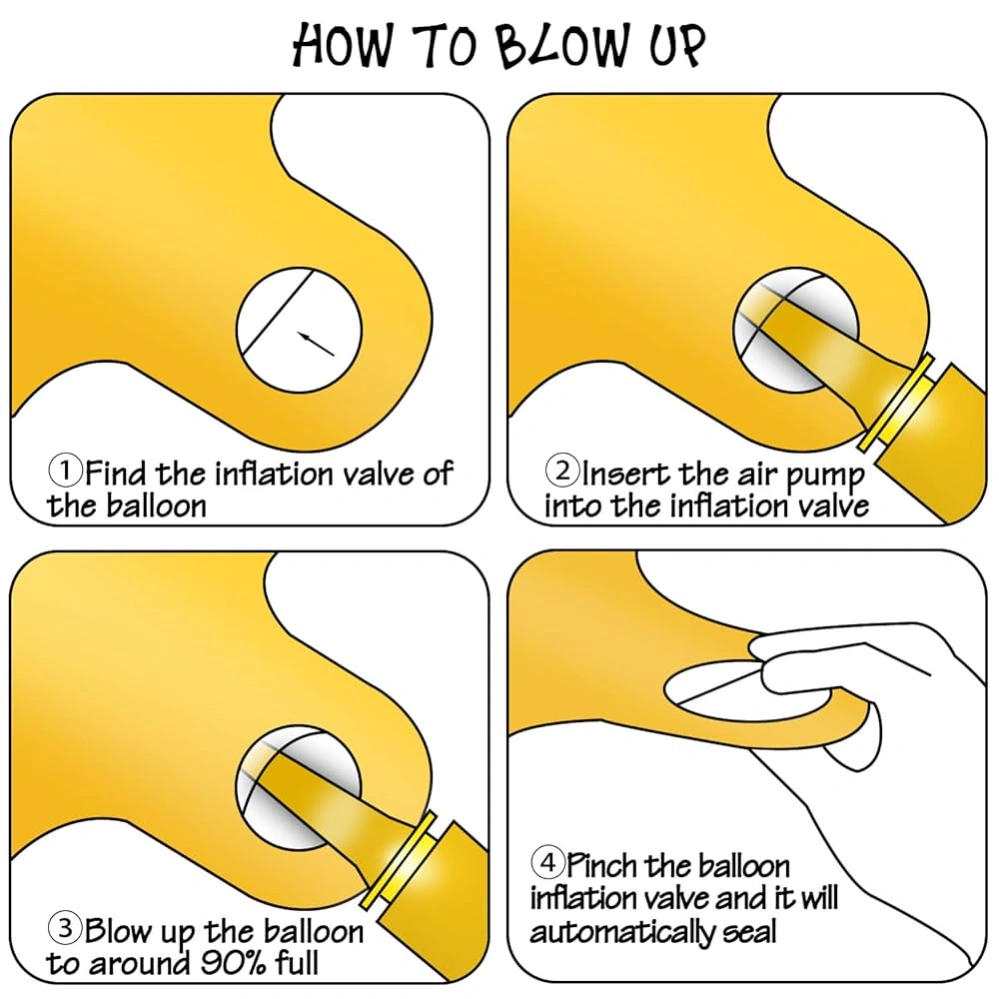 HOW TO BLOW UP

①Find the inflation valve of the balloon

②Insert the air pump into the inflation valve

③Blow up the balloon to around 90% full

④Pinch the balloon inflation valve and it will automatically seal