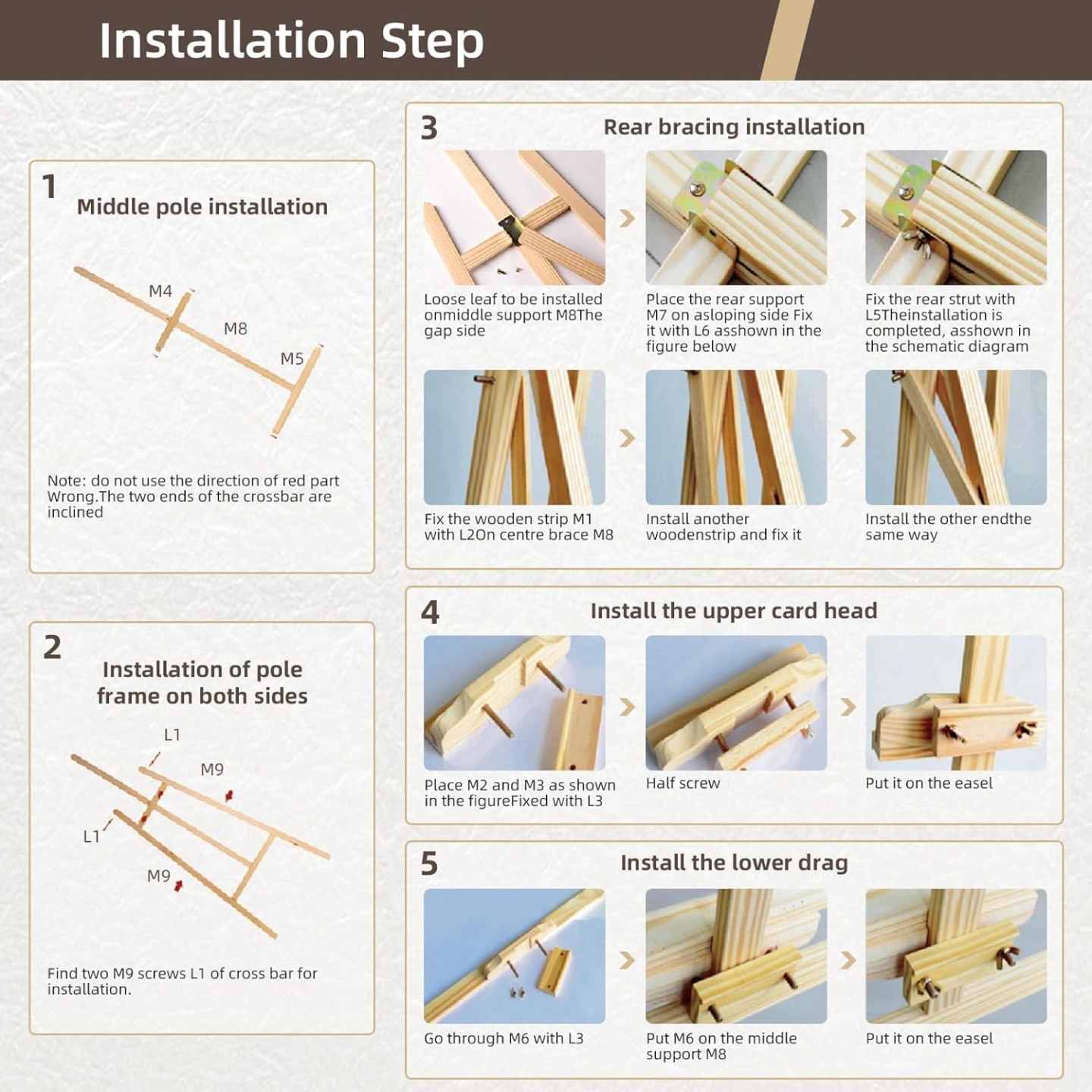 Installation Step

1
Middle pole installation

M4
M8
M5

Note: do not use the direction of red part Wrong.The two ends of the crossbar are inclined

2
Installation of pole frame on both sides

L1
M9
L1
M9

Find two M9 screws L1 of cross bar for installation.

3
Rear bracing installation

Loose leaf to be installed onmiddle support M8The gap side

Place the rear support M7 on asloping side Fix it with L6 asshown in the figure below

Fix the rear strut with L5Theinstallation is completed, asshown in the schematic diagram

Fix the wooden strip M1 with L2On centre brace M8

Install another woodenstrip and fix it

Install the other endthe same way

4
Install the upper card head

Place M2 and M3 as shown in the figureFixed with L3

Half screw

Put it on the easel

5
Install the lower drag

Go through M6 with L3

Put M6 on the middle support M8

Put it on the easel