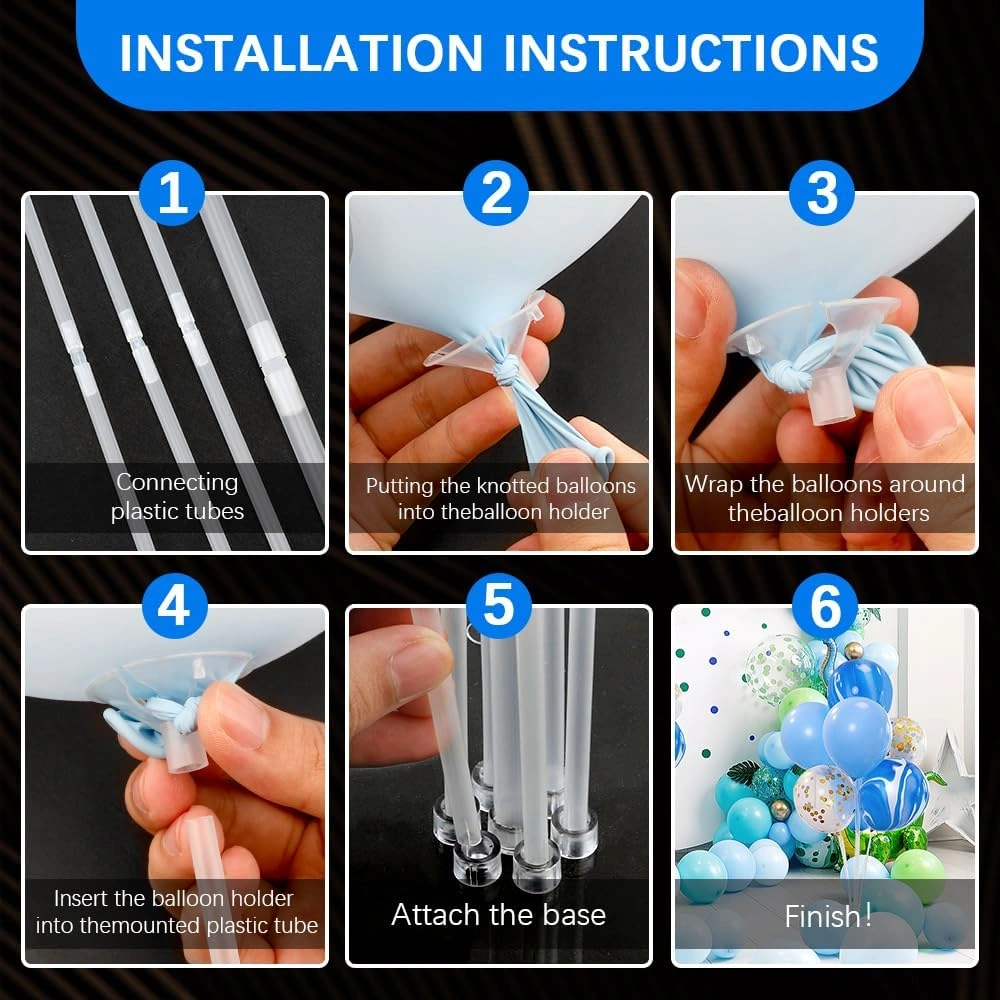 INSTALLATION INSTRUCTIONS

1
Connecting plastic tubes

2
Putting the knotted balloons into theballoon holder

3
Wrap the balloons around theballoon holders

4
Insert the balloon holder into themounted plastic tube

5
Attach the base

6
Finish!