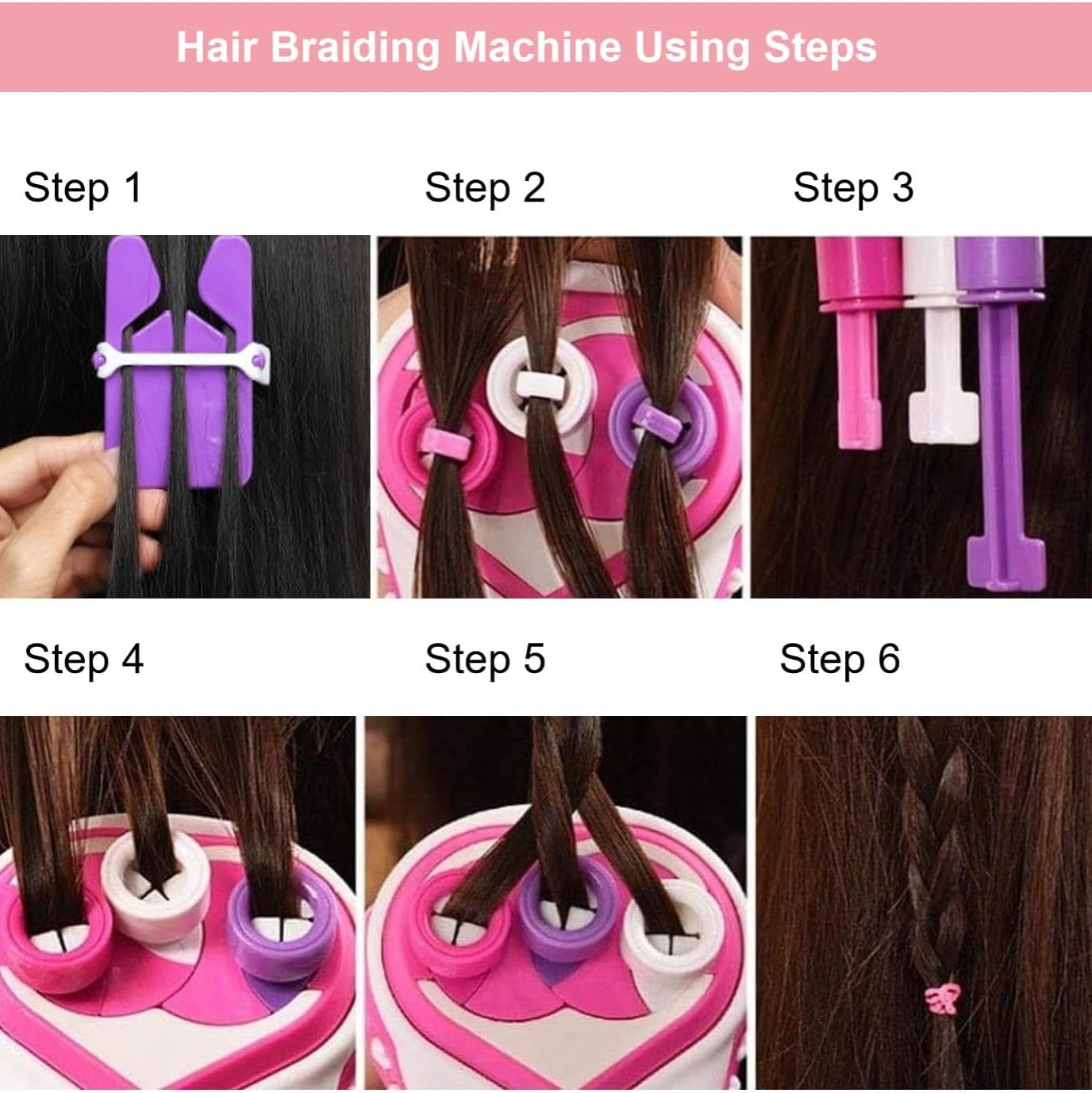 Hair Braiding Machine Using Steps

Step 1

Step 2

Step 3

Step 4

Step 5

Step 6