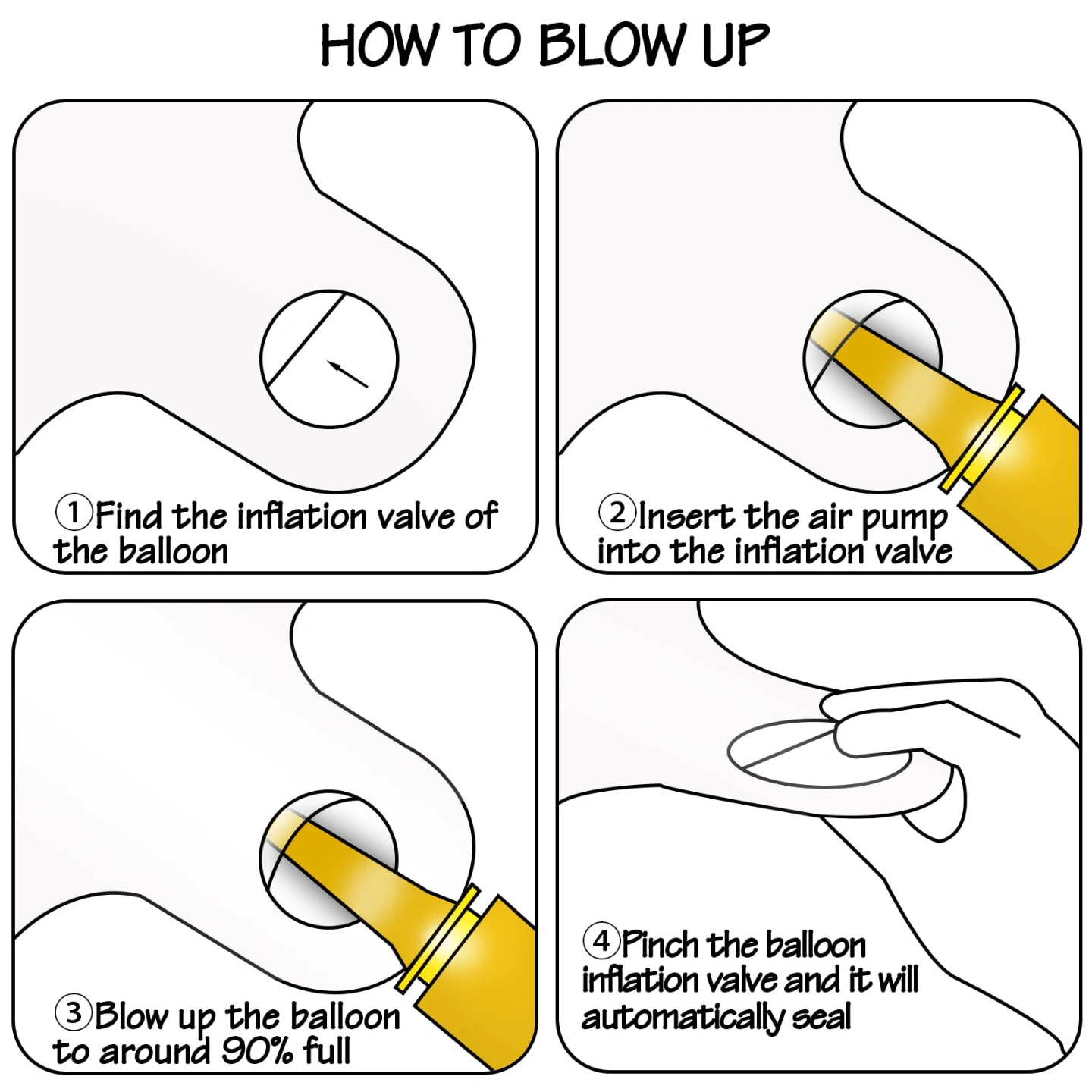 HOW TO BLOW UP

①Find the inflation valve of the balloon

②Insert the air pump into the inflation valve

③Blow up the balloon to around 90% full

④Pinch the balloon inflation valve and it will automatically seal