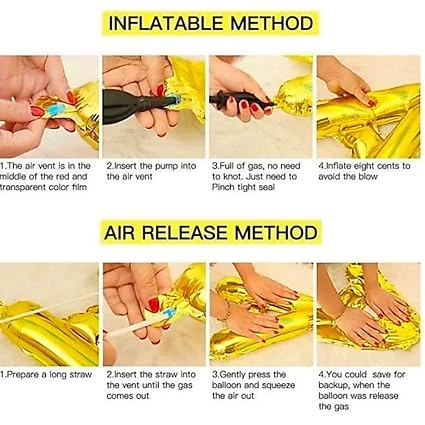 INFLATABLE METHOD

1.The air vent is in the middle of the red and transparent color film

2.Insert the pump into the air vent

3.Full of gas, no need to knot. Just need to Pinch tight seal

4.Inflate eight cents to avoid the blow

AIR RELEASE METHOD

1.Prepare a long straw

2.Insert the straw into the vent until the gas comes out

3.Gently press the balloon and squeeze the air out

4.You could save for backup, when the balloon was release the gas