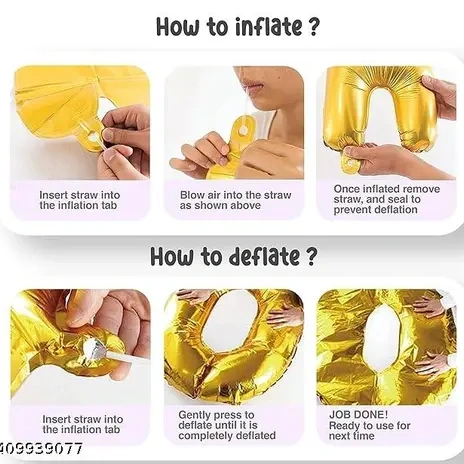 How to inflate ?

Insert straw into the inflation tab

Blow air into the straw as shown above

Once inflated remove straw, and seal to prevent deflation

How to deflate ?

Insert straw into the inflation tab

Gently press to deflate until it is completely deflated

JOB DONE! Ready to use for next time

409939077