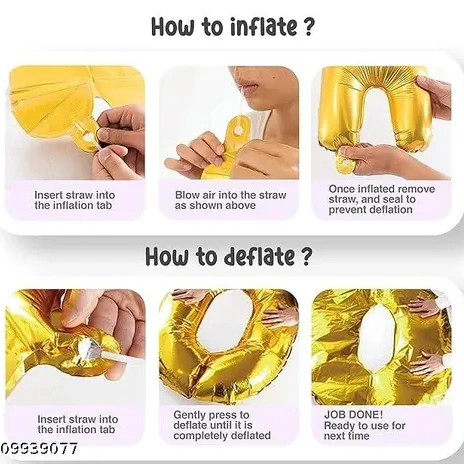 How to inflate ?

Insert straw into the inflation tab

Blow air into the straw as shown above

Once inflated remove straw, and seal to prevent deflation

How to deflate ?

Insert straw into the inflation tab

Gently press to deflate until it is completely deflated

JOB DONE! Ready to use for next time

09939077