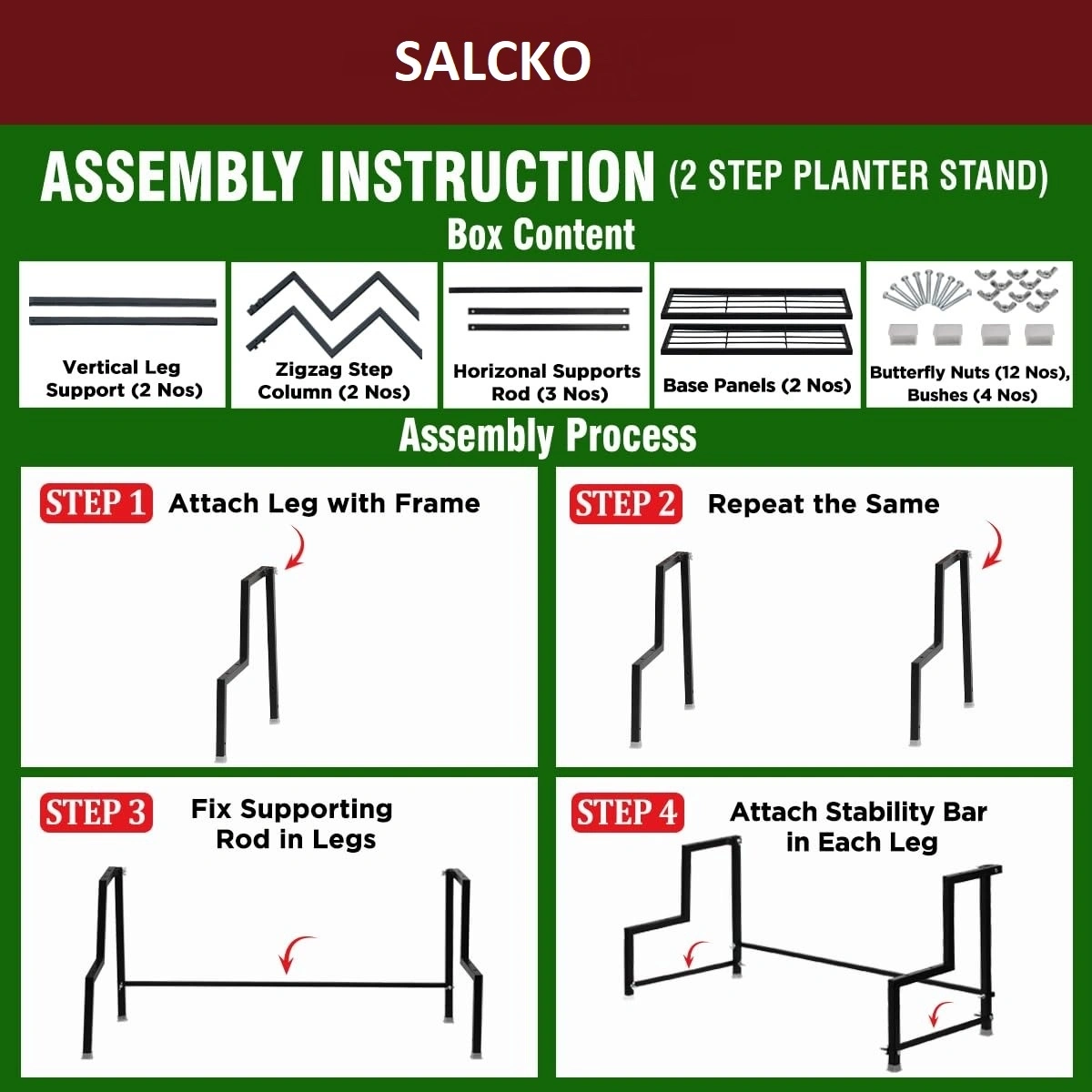 SALCKO

ASSEMBLY INSTRUCTION (2 STEP PLANTER STAND)

Box Content

Vertical Leg Support (2 Nos)

Zigzag Step Column (2 Nos)

Horizonal Supports Rod (3 Nos)

Base Panels (2 Nos)

Butterfly Nuts (12 Nos), Bushes (4 Nos)

Assembly Process

STEP 1 Attach Leg with Frame

STEP 2 Repeat the Same

STEP 3 Fix Supporting Rod in Legs

STEP 4 Attach Stability Bar in Each Leg