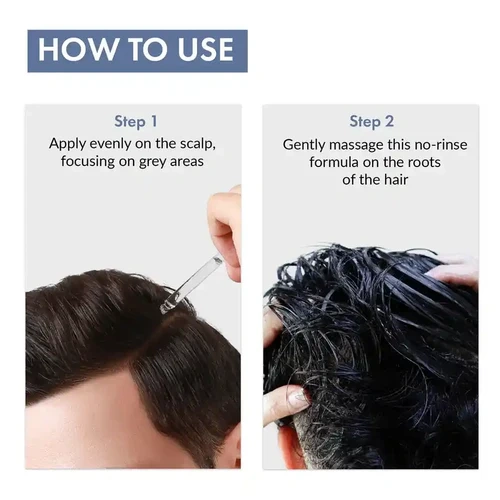 HOW TO USE

Step 1
Apply evenly on the scalp, focusing on grey areas

Step 2
Gently massage this no-rinse formula on the roots of the hair