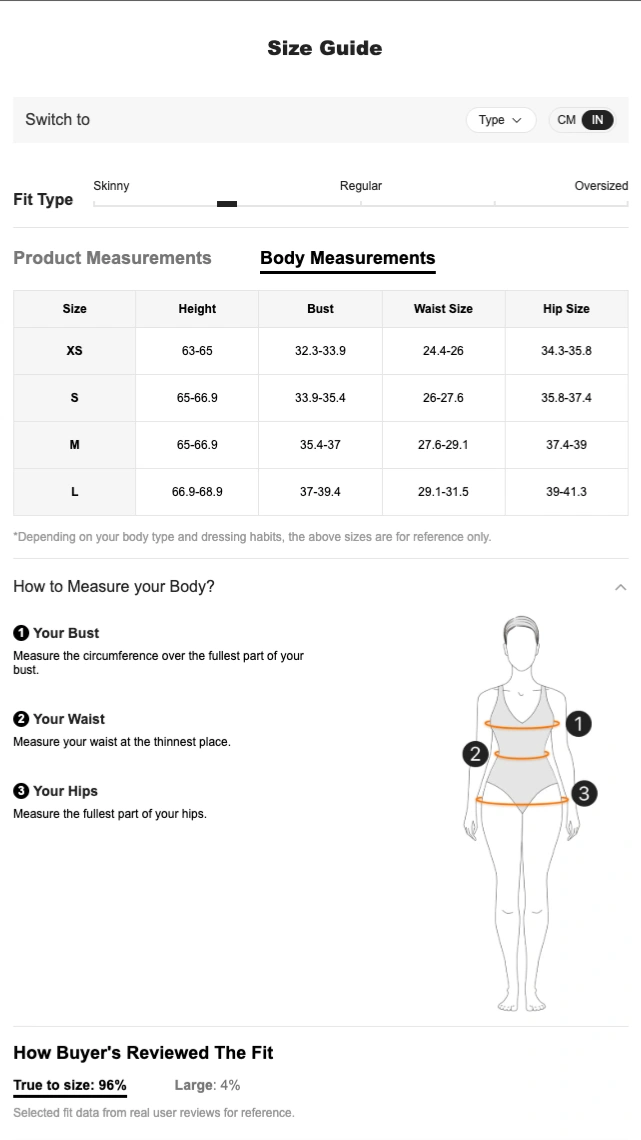 Size Guide

Switch to

Type

CM IN

Fit Type

Skinny

Regular

Oversized

Product Measurements

Body Measurements

| Size | Height | Bust | Waist Size | Hip Size |
|---|---|---|---|---|
| XS | 63-65 | 32.3-33.9 | 24.4-26 | 34.3-35.8 |
| S | 65-66.9 | 33.9-35.4 | 26-27.6 | 35.8-37.4 |
| M | 65-66.9 | 35.4-37 | 27.6-29.1 | 37.4-39 |
| L | 66.9-68.9 | 37-39.4 | 29.1-31.5 | 39-41.3 |

*Depending on your body type and dressing habits, the above sizes are for reference only.

How to Measure your Body?

1 Your Bust
Measure the circumference over the fullest part of your bust.

2 Your Waist
Measure your waist at the thinnest place.

3 Your Hips
Measure the fullest part of your hips.

1
2
3

How Buyer's Reviewed The Fit

True to size: 96%

Large: 4%

Selected fit data from real user reviews for reference.