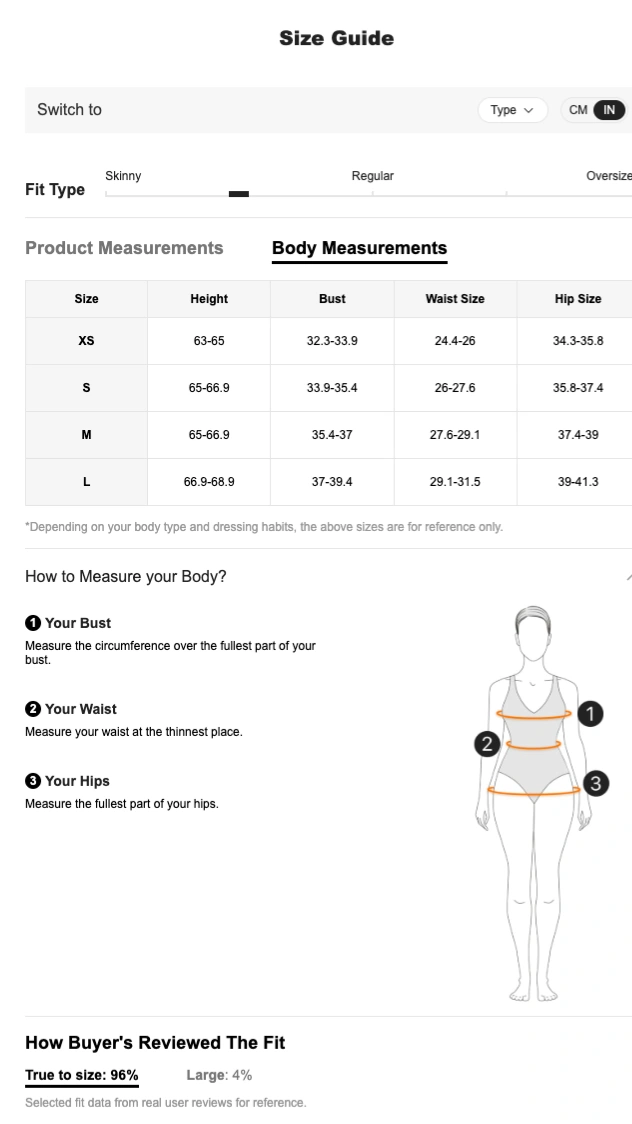 Size Guide

Switch to  Type  CM IN

Fit Type  Skinny  Regular  Oversize

Product Measurements  Body Measurements

| Size | Height | Bust | Waist Size | Hip Size |
|---|---|---|---|---|
| XS | 63-65 | 32.3-33.9 | 24.4-26 | 34.3-35.8 |
| S | 65-66.9 | 33.9-35.4 | 26-27.6 | 35.8-37.4 |
| M | 65-66.9 | 35.4-37 | 27.6-29.1 | 37.4-39 |
| L | 66.9-68.9 | 37-39.4 | 29.1-31.5 | 39-41.3 |

*Depending on your body type and dressing habits, the above sizes are for reference only.

How to Measure your Body?

1 Your Bust
Measure the circumference over the fullest part of your bust.

2 Your Waist
Measure your waist at the thinnest place.

3 Your Hips
Measure the fullest part of your hips.

1
2
3

How Buyer's Reviewed The Fit

True to size: 96%  Large: 4%

Selected fit data from real user reviews for reference.