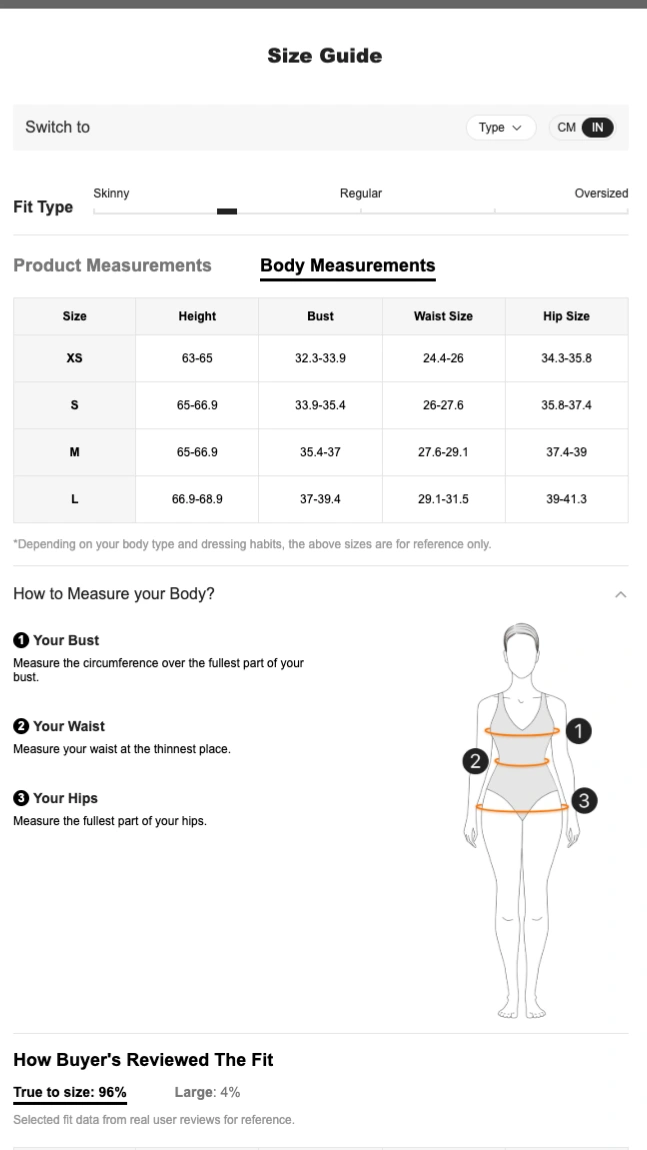 Size Guide

Switch to

Type CM IN

Fit Type

Skinny Regular Oversized

Product Measurements Body Measurements

| Size | Height | Bust | Waist Size | Hip Size |
|---|---|---|---|---|
| XS | 63-65 | 32.3-33.9 | 24.4-26 | 34.3-35.8 |
| S | 65-66.9 | 33.9-35.4 | 26-27.6 | 35.8-37.4 |
| M | 65-66.9 | 35.4-37 | 27.6-29.1 | 37.4-39 |
| L | 66.9-68.9 | 37-39.4 | 29.1-31.5 | 39-41.3 |

*Depending on your body type and dressing habits, the above sizes are for reference only.

How to Measure your Body?

1 Your Bust
Measure the circumference over the fullest part of your bust.

2 Your Waist
Measure your waist at the thinnest place.

3 Your Hips
Measure the fullest part of your hips.

1
2
3

How Buyer's Reviewed The Fit

True to size: 96% Large: 4%

Selected fit data from real user reviews for reference.