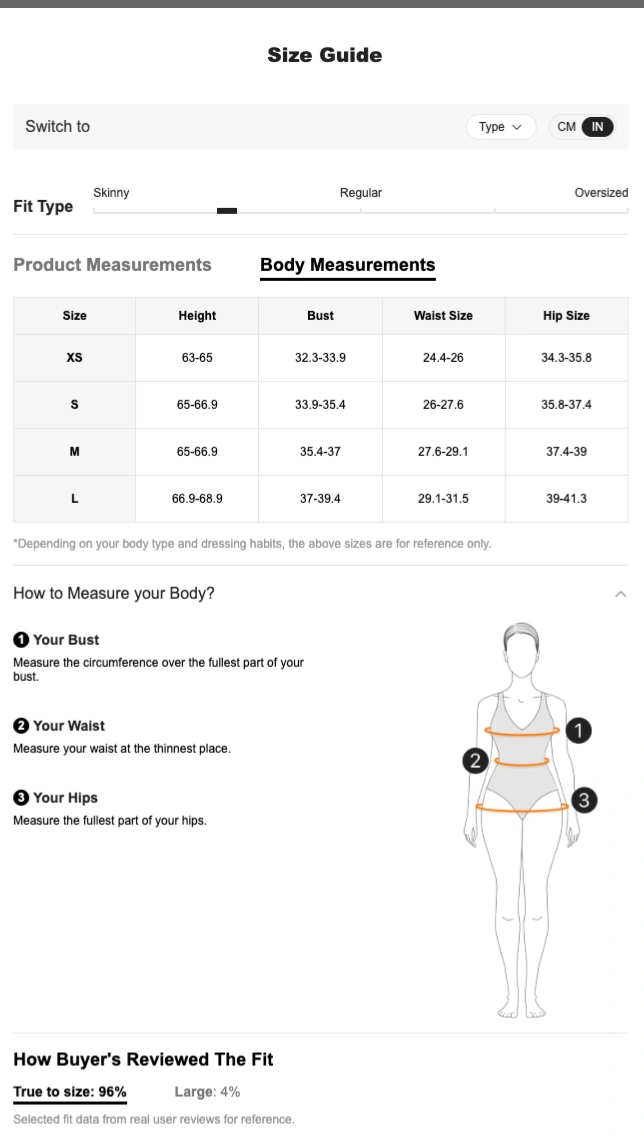 Size Guide

Switch to

Type

CM IN

Fit Type

Skinny

Regular

Oversized

Product Measurements

Body Measurements

| Size | Height | Bust | Waist Size | Hip Size |
|---|---|---|---|---|
| XS | 63-65 | 32.3-33.9 | 24.4-26 | 34.3-35.8 |
| S | 65-66.9 | 33.9-35.4 | 26-27.6 | 35.8-37.4 |
| M | 65-66.9 | 35.4-37 | 27.6-29.1 | 37.4-39 |
| L | 66.9-68.9 | 37-39.4 | 29.1-31.5 | 39-41.3 |

*Depending on your body type and dressing habits, the above sizes are for reference only.

How to Measure your Body?

1 Your Bust
Measure the circumference over the fullest part of your bust.

2 Your Waist
Measure your waist at the thinnest place.

3 Your Hips
Measure the fullest part of your hips.

1

2

3

How Buyer's Reviewed The Fit

True to size: 96%

Large: 4%

Selected fit data from real user reviews for reference.