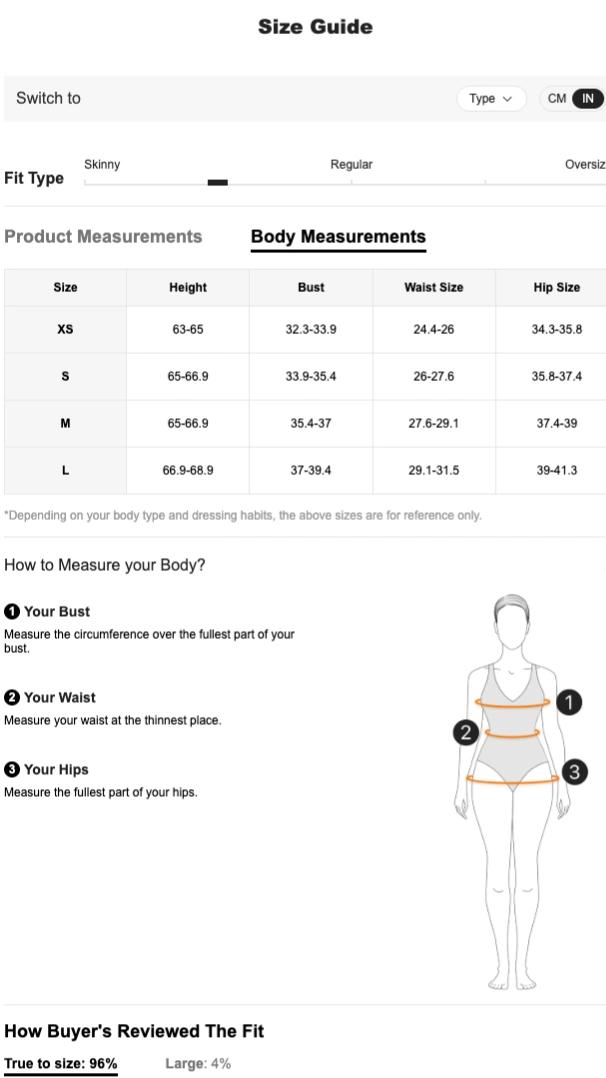 Size Guide

Switch to Type CM IN

Fit Type Skinny Regular Oversiz

Product Measurements Body Measurements

| Size | Height | Bust | Waist Size | Hip Size |
|---|---|---|---|---|
| XS | 63-65 | 32.3-33.9 | 24.4-26 | 34.3-35.8 |
| S | 65-66.9 | 33.9-35.4 | 26-27.6 | 35.8-37.4 |
| M | 65-66.9 | 35.4-37 | 27.6-29.1 | 37.4-39 |
| L | 66.9-68.9 | 37-39.4 | 29.1-31.5 | 39-41.3 |

*Depending on your body type and dressing habits, the above sizes are for reference only.

How to Measure your Body?

1 Your Bust
Measure the circumference over the fullest part of your bust.

2 Your Waist
Measure your waist at the thinnest place.

3 Your Hips
Measure the fullest part of your hips.

1
2
3

How Buyer's Reviewed The Fit

True to size: 96% Large: 4%