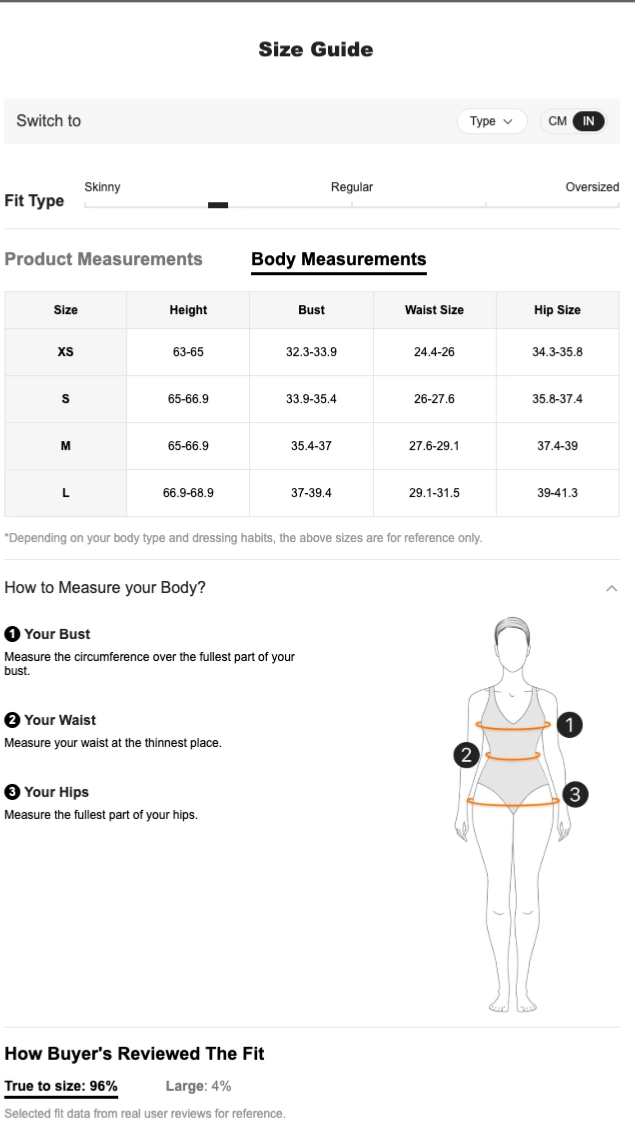 Size Guide

Switch to

Type

CM IN

Fit Type

Skinny

Regular

Oversized

Product Measurements

Body Measurements

| Size | Height | Bust | Waist Size | Hip Size |
|---|---|---|---|---|
| XS | 63-65 | 32.3-33.9 | 24.4-26 | 34.3-35.8 |
| S | 65-66.9 | 33.9-35.4 | 26-27.6 | 35.8-37.4 |
| M | 65-66.9 | 35.4-37 | 27.6-29.1 | 37.4-39 |
| L | 66.9-68.9 | 37-39.4 | 29.1-31.5 | 39-41.3 |

*Depending on your body type and dressing habits, the above sizes are for reference only.

How to Measure your Body?

1 Your Bust
Measure the circumference over the fullest part of your bust.

2 Your Waist
Measure your waist at the thinnest place.

3 Your Hips
Measure the fullest part of your hips.

1

2

3

How Buyer's Reviewed The Fit

True to size: 96%

Large: 4%

Selected fit data from real user reviews for reference.