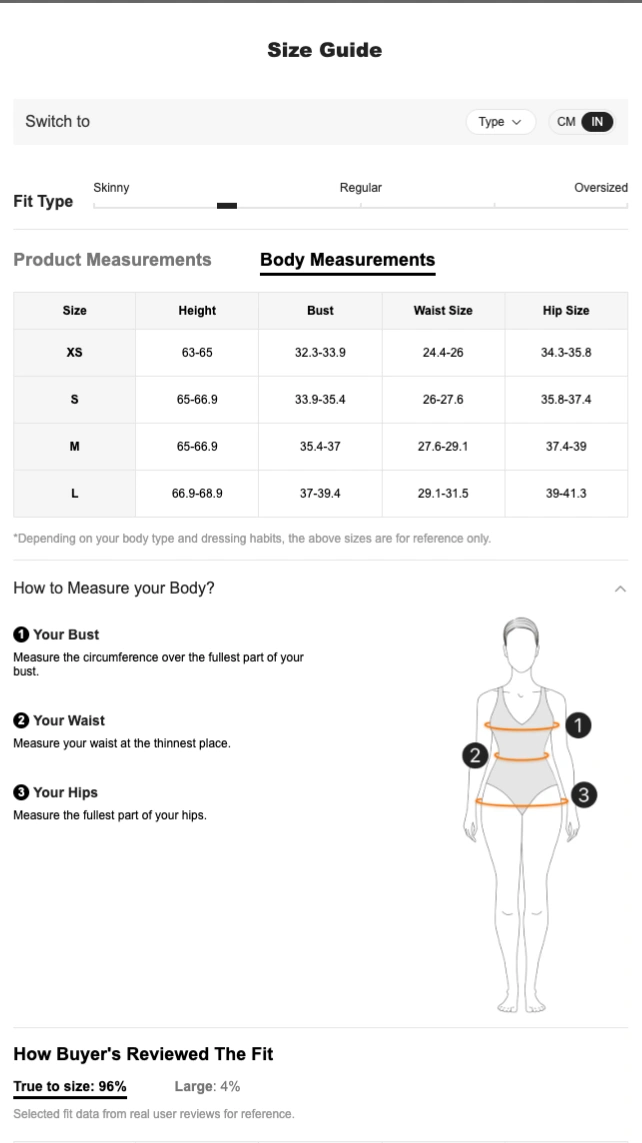 Size Guide

Switch to

Type

CM IN

Fit Type

Skinny

Regular

Oversized

Product Measurements

Body Measurements

| Size | Height | Bust | Waist Size | Hip Size |
|---|---|---|---|---|
| XS | 63-65 | 32.3-33.9 | 24.4-26 | 34.3-35.8 |
| S | 65-66.9 | 33.9-35.4 | 26-27.6 | 35.8-37.4 |
| M | 65-66.9 | 35.4-37 | 27.6-29.1 | 37.4-39 |
| L | 66.9-68.9 | 37-39.4 | 29.1-31.5 | 39-41.3 |

*Depending on your body type and dressing habits, the above sizes are for reference only.

How to Measure your Body?

1 Your Bust
Measure the circumference over the fullest part of your bust.

2 Your Waist
Measure your waist at the thinnest place.

3 Your Hips
Measure the fullest part of your hips.

1
2
3

How Buyer's Reviewed The Fit

True to size: 96%

Large: 4%

Selected fit data from real user reviews for reference.