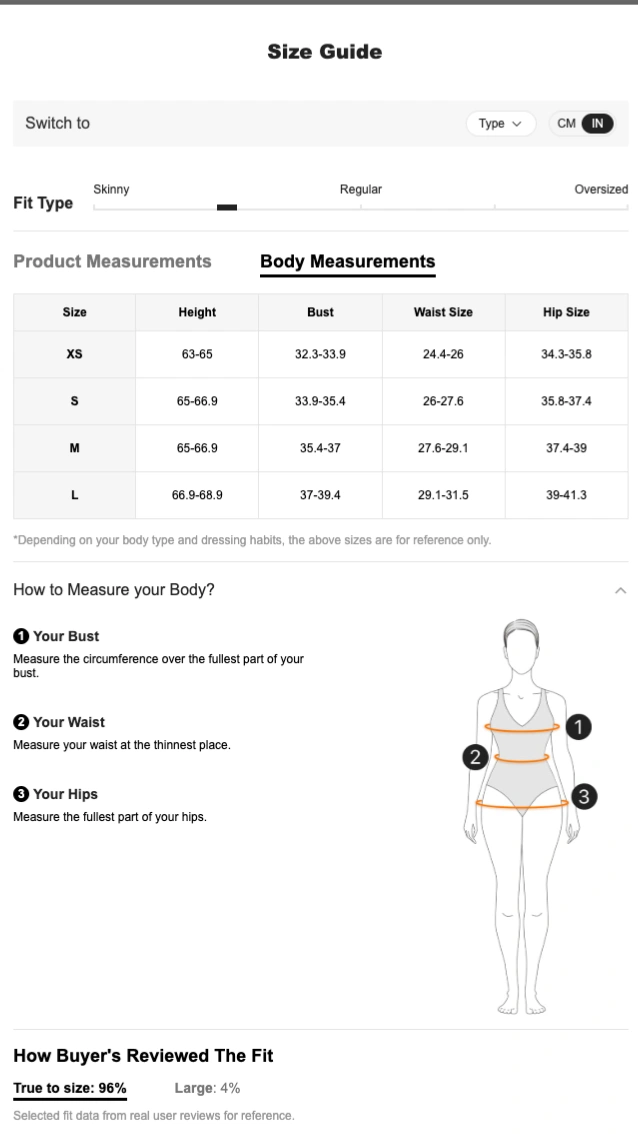 Size Guide

Switch to

Type

CM IN

Fit Type

Skinny

Regular

Oversized

Product Measurements

Body Measurements

| Size | Height | Bust | Waist Size | Hip Size |
|---|---|---|---|---|
| XS | 63-65 | 32.3-33.9 | 24.4-26 | 34.3-35.8 |
| S | 65-66.9 | 33.9-35.4 | 26-27.6 | 35.8-37.4 |
| M | 65-66.9 | 35.4-37 | 27.6-29.1 | 37.4-39 |
| L | 66.9-68.9 | 37-39.4 | 29.1-31.5 | 39-41.3 |

*Depending on your body type and dressing habits, the above sizes are for reference only.

How to Measure your Body?

1 Your Bust
Measure the circumference over the fullest part of your bust.

2 Your Waist
Measure your waist at the thinnest place.

3 Your Hips
Measure the fullest part of your hips.

1
2
3

How Buyer's Reviewed The Fit

True to size: 96%

Large: 4%

Selected fit data from real user reviews for reference.