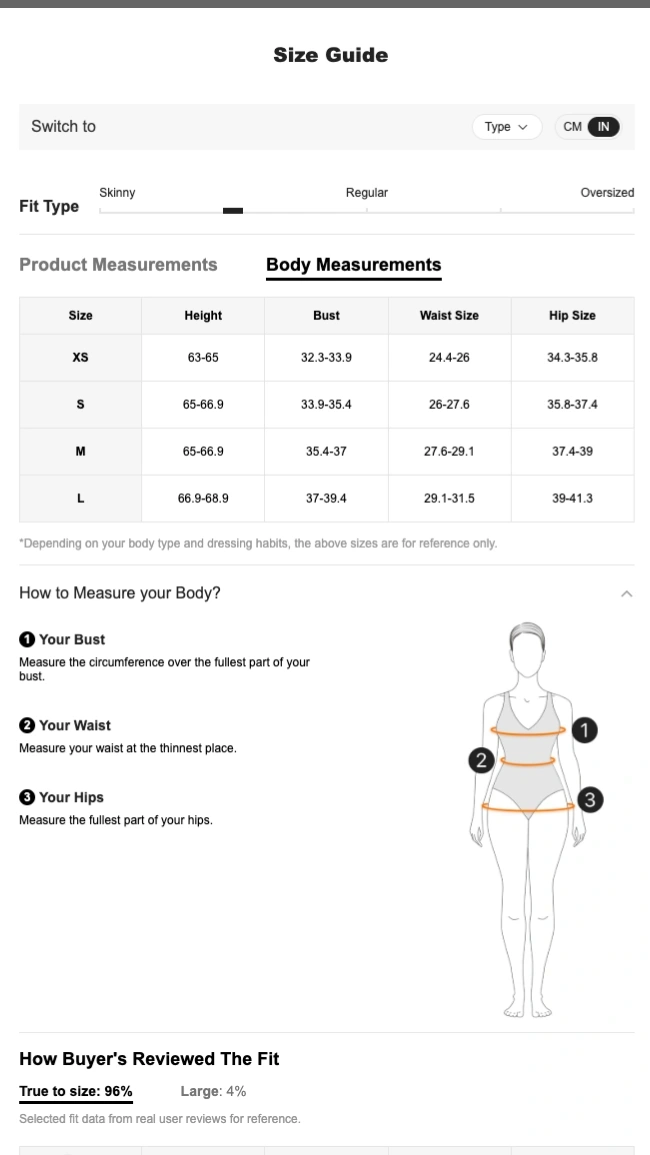 Size Guide

Switch to

Type

CM IN

Fit Type

Skinny

Regular

Oversized

Product Measurements

Body Measurements

| Size | Height | Bust | Waist Size | Hip Size |
|---|---|---|---|---|
| XS | 63-65 | 32.3-33.9 | 24.4-26 | 34.3-35.8 |
| S | 65-66.9 | 33.9-35.4 | 26-27.6 | 35.8-37.4 |
| M | 65-66.9 | 35.4-37 | 27.6-29.1 | 37.4-39 |
| L | 66.9-68.9 | 37-39.4 | 29.1-31.5 | 39-41.3 |

*Depending on your body type and dressing habits, the above sizes are for reference only.

How to Measure your Body?

1 Your Bust
Measure the circumference over the fullest part of your bust.

2 Your Waist
Measure your waist at the thinnest place.

3 Your Hips
Measure the fullest part of your hips.

1

2

3

How Buyer's Reviewed The Fit

True to size: 96%

Large: 4%

Selected fit data from real user reviews for reference.