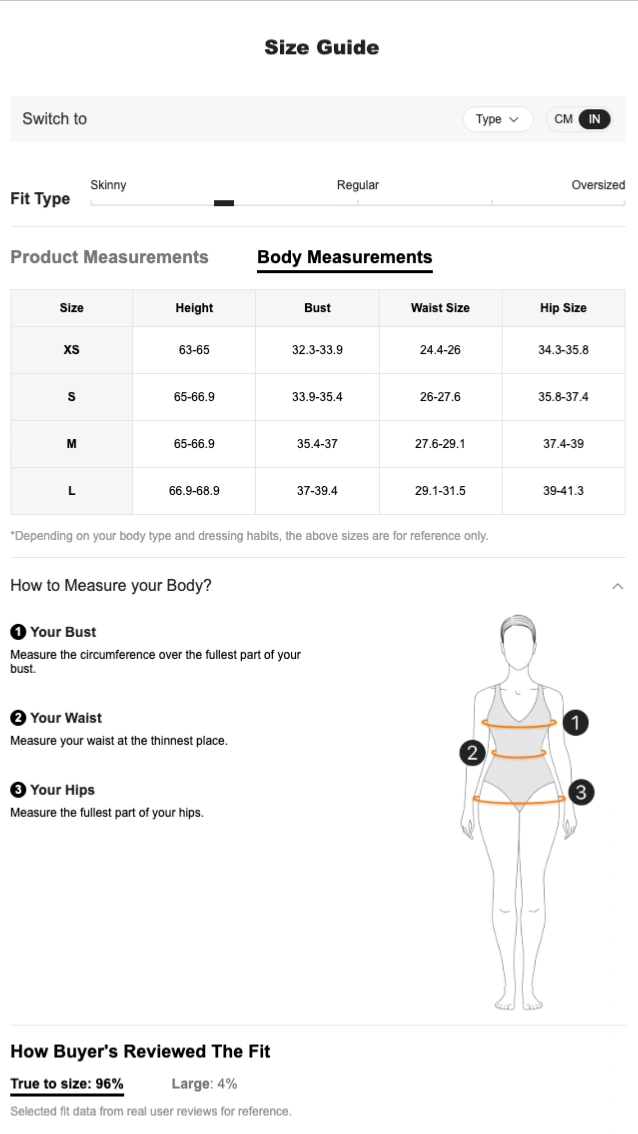 Size Guide

Switch to

Type

CM IN

Fit Type

Skinny

Regular

Oversized

Product Measurements

Body Measurements

| Size | Height | Bust | Waist Size | Hip Size |
|---|---|---|---|---|
| XS | 63-65 | 32.3-33.9 | 24.4-26 | 34.3-35.8 |
| S | 65-66.9 | 33.9-35.4 | 26-27.6 | 35.8-37.4 |
| M | 65-66.9 | 35.4-37 | 27.6-29.1 | 37.4-39 |
| L | 66.9-68.9 | 37-39.4 | 29.1-31.5 | 39-41.3 |

*Depending on your body type and dressing habits, the above sizes are for reference only.

How to Measure your Body?

1 Your Bust
Measure the circumference over the fullest part of your bust.

2 Your Waist
Measure your waist at the thinnest place.

3 Your Hips
Measure the fullest part of your hips.

1

2

3

How Buyer's Reviewed The Fit

True to size: 96%

Large: 4%

Selected fit data from real user reviews for reference.