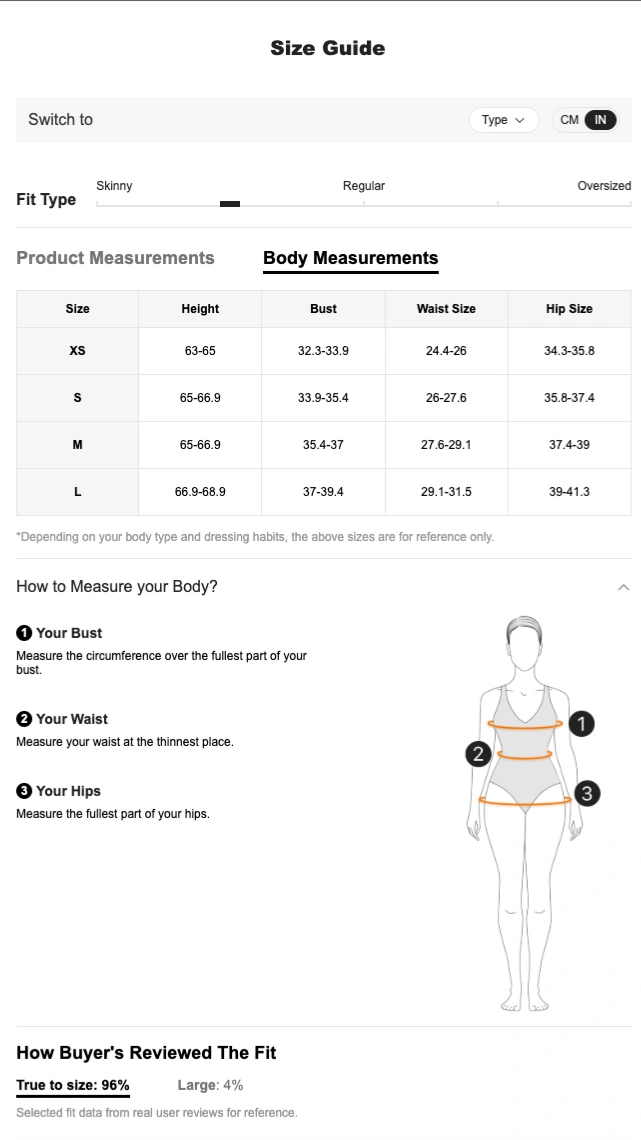 Size Guide

Switch to Type CM IN

Fit Type Skinny Regular Oversized

Product Measurements Body Measurements

| Size | Height | Bust | Waist Size | Hip Size |
|---|---|---|---|---|
| XS | 63-65 | 32.3-33.9 | 24.4-26 | 34.3-35.8 |
| S | 65-66.9 | 33.9-35.4 | 26-27.6 | 35.8-37.4 |
| M | 65-66.9 | 35.4-37 | 27.6-29.1 | 37.4-39 |
| L | 66.9-68.9 | 37-39.4 | 29.1-31.5 | 39-41.3 |

*Depending on your body type and dressing habits, the above sizes are for reference only.

How to Measure your Body?

1 Your Bust
Measure the circumference over the fullest part of your bust.

2 Your Waist
Measure your waist at the thinnest place.

3 Your Hips
Measure the fullest part of your hips.

1
2
3

How Buyer's Reviewed The Fit

True to size: 96% Large: 4%

Selected fit data from real user reviews for reference.