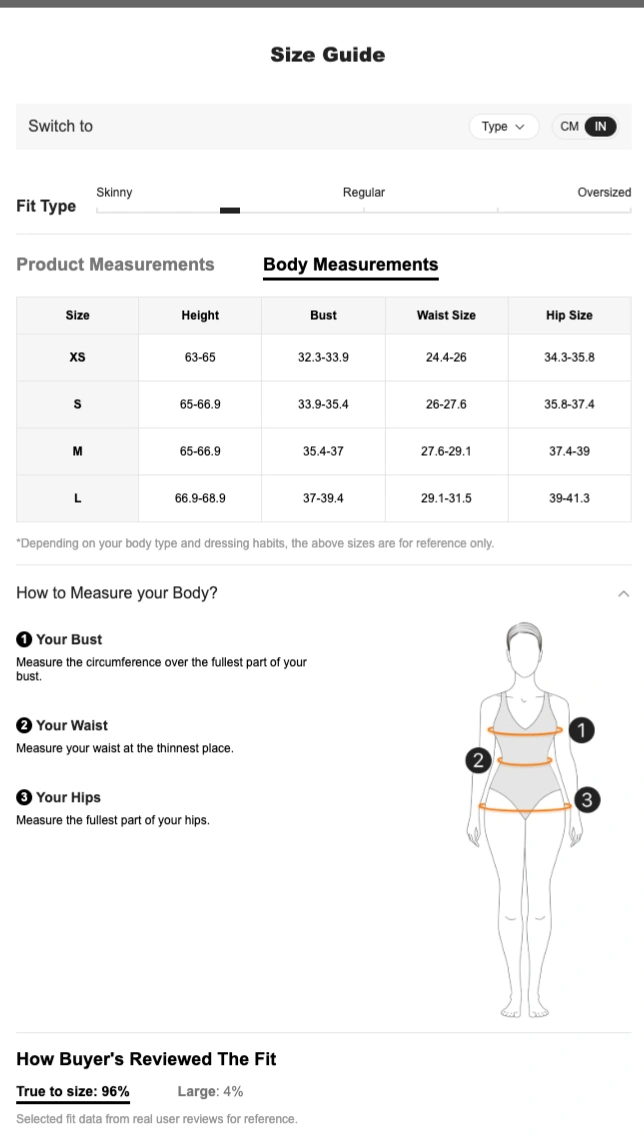 Size Guide

Switch to

Type

CM IN

Fit Type

Skinny

Regular

Oversized

Product Measurements

Body Measurements

| Size | Height | Bust | Waist Size | Hip Size |
|---|---|---|---|---|
| XS | 63-65 | 32.3-33.9 | 24.4-26 | 34.3-35.8 |
| S | 65-66.9 | 33.9-35.4 | 26-27.6 | 35.8-37.4 |
| M | 65-66.9 | 35.4-37 | 27.6-29.1 | 37.4-39 |
| L | 66.9-68.9 | 37-39.4 | 29.1-31.5 | 39-41.3 |

*Depending on your body type and dressing habits, the above sizes are for reference only.

How to Measure your Body?

1 Your Bust
Measure the circumference over the fullest part of your bust.

2 Your Waist
Measure your waist at the thinnest place.

3 Your Hips
Measure the fullest part of your hips.

1

2

3

How Buyer's Reviewed The Fit

True to size: 96%

Large: 4%

Selected fit data from real user reviews for reference.