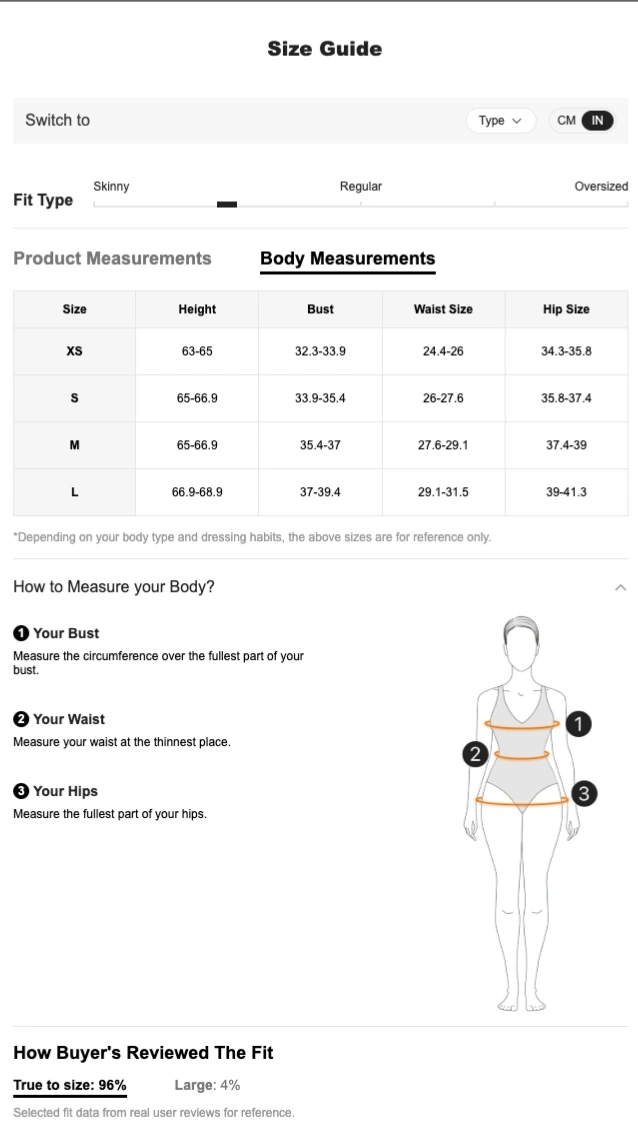 Size Guide

Switch to

Type

CM IN

Fit Type

Skinny

Regular

Oversized

Product Measurements

Body Measurements

| Size | Height | Bust | Waist Size | Hip Size |
|---|---|---|---|---|
| XS | 63-65 | 32.3-33.9 | 24.4-26 | 34.3-35.8 |
| S | 65-66.9 | 33.9-35.4 | 26-27.6 | 35.8-37.4 |
| M | 65-66.9 | 35.4-37 | 27.6-29.1 | 37.4-39 |
| L | 66.9-68.9 | 37-39.4 | 29.1-31.5 | 39-41.3 |

*Depending on your body type and dressing habits, the above sizes are for reference only.

How to Measure your Body?

1 Your Bust
Measure the circumference over the fullest part of your bust.

2 Your Waist
Measure your waist at the thinnest place.

3 Your Hips
Measure the fullest part of your hips.

1
2
3

How Buyer's Reviewed The Fit

True to size: 96%

Large: 4%

Selected fit data from real user reviews for reference.