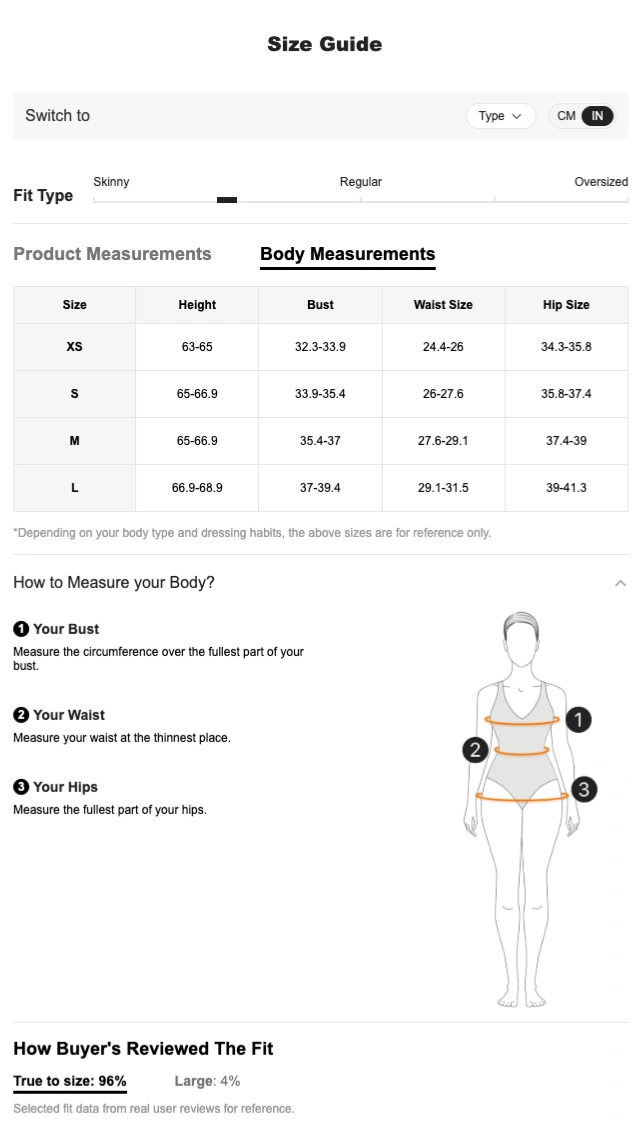 Size Guide

Switch to Type CM IN

Fit Type Skinny Regular Oversized

Product Measurements Body Measurements

| Size | Height | Bust | Waist Size | Hip Size |
|---|---|---|---|---|
| XS | 63-65 | 32.3-33.9 | 24.4-26 | 34.3-35.8 |
| S | 65-66.9 | 33.9-35.4 | 26-27.6 | 35.8-37.4 |
| M | 65-66.9 | 35.4-37 | 27.6-29.1 | 37.4-39 |
| L | 66.9-68.9 | 37-39.4 | 29.1-31.5 | 39-41.3 |

*Depending on your body type and dressing habits, the above sizes are for reference only.

How to Measure your Body?

1 Your Bust
Measure the circumference over the fullest part of your bust.

2 Your Waist
Measure your waist at the thinnest place.

3 Your Hips
Measure the fullest part of your hips.

1
2
3

How Buyer's Reviewed The Fit

True to size: 96% Large: 4%

Selected fit data from real user reviews for reference.