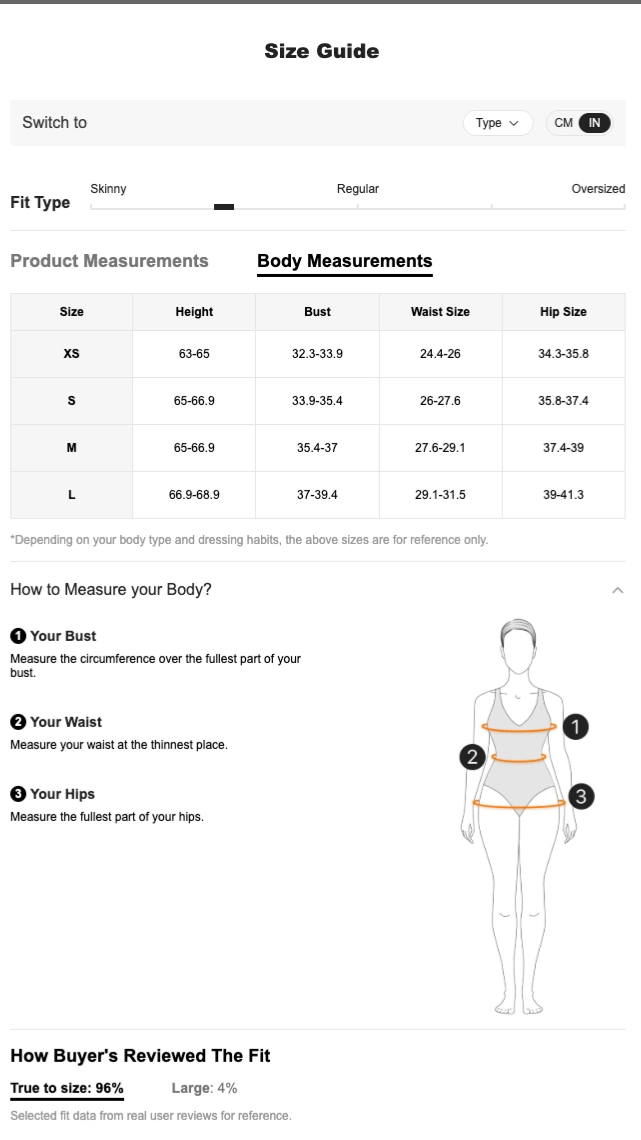 Size Guide

Switch to

Type

CM IN

Fit Type

Skinny

Regular

Oversized

Product Measurements

Body Measurements

| Size | Height | Bust | Waist Size | Hip Size |
|---|---|---|---|---|
| XS | 63-65 | 32.3-33.9 | 24.4-26 | 34.3-35.8 |
| S | 65-66.9 | 33.9-35.4 | 26-27.6 | 35.8-37.4 |
| M | 65-66.9 | 35.4-37 | 27.6-29.1 | 37.4-39 |
| L | 66.9-68.9 | 37-39.4 | 29.1-31.5 | 39-41.3 |

*Depending on your body type and dressing habits, the above sizes are for reference only.

How to Measure your Body?

1 Your Bust
Measure the circumference over the fullest part of your bust.

2 Your Waist
Measure your waist at the thinnest place.

3 Your Hips
Measure the fullest part of your hips.

1

2

3

How Buyer's Reviewed The Fit

True to size: 96%

Large: 4%

Selected fit data from real user reviews for reference.