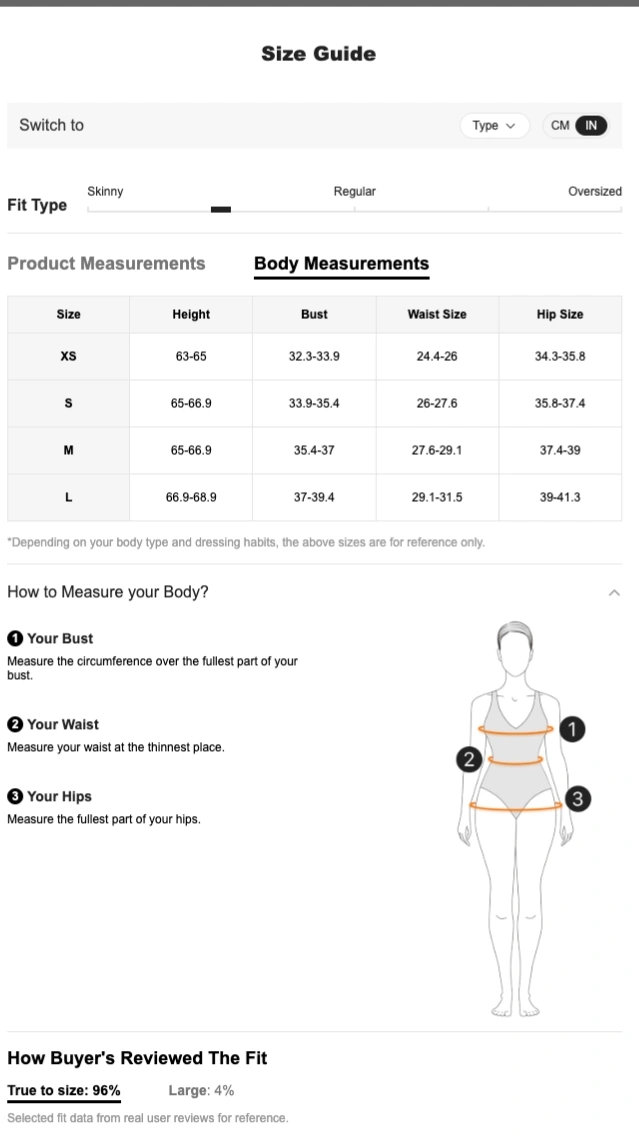 Size Guide

Switch to

Type

CM IN

Fit Type

Skinny

Regular

Oversized

Product Measurements

Body Measurements

| Size | Height | Bust | Waist Size | Hip Size |
|---|---|---|---|---|
| XS | 63-65 | 32.3-33.9 | 24.4-26 | 34.3-35.8 |
| S | 65-66.9 | 33.9-35.4 | 26-27.6 | 35.8-37.4 |
| M | 65-66.9 | 35.4-37 | 27.6-29.1 | 37.4-39 |
| L | 66.9-68.9 | 37-39.4 | 29.1-31.5 | 39-41.3 |

*Depending on your body type and dressing habits, the above sizes are for reference only.

How to Measure your Body?

1 Your Bust
Measure the circumference over the fullest part of your bust.

2 Your Waist
Measure your waist at the thinnest place.

3 Your Hips
Measure the fullest part of your hips.

1

2

3

How Buyer's Reviewed The Fit

True to size: 96%

Large: 4%

Selected fit data from real user reviews for reference.