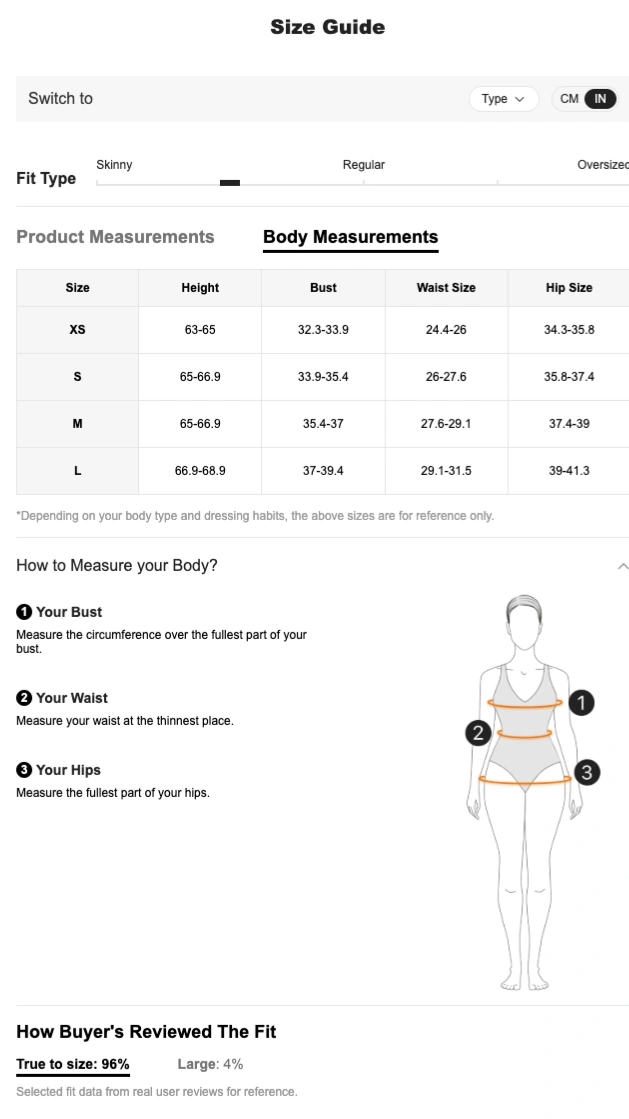 Size Guide

Switch to

Type

CM IN

Fit Type

Skinny

Regular

Oversized

Product Measurements

Body Measurements

| Size | Height | Bust | Waist Size | Hip Size |
|---|---|---|---|---|
| XS | 63-65 | 32.3-33.9 | 24.4-26 | 34.3-35.8 |
| S | 65-66.9 | 33.9-35.4 | 26-27.6 | 35.8-37.4 |
| M | 65-66.9 | 35.4-37 | 27.6-29.1 | 37.4-39 |
| L | 66.9-68.9 | 37-39.4 | 29.1-31.5 | 39-41.3 |

*Depending on your body type and dressing habits, the above sizes are for reference only.

How to Measure your Body?

1 Your Bust
Measure the circumference over the fullest part of your bust.

2 Your Waist
Measure your waist at the thinnest place.

3 Your Hips
Measure the fullest part of your hips.

1
2
3

How Buyer's Reviewed The Fit

True to size: 96%

Large: 4%

Selected fit data from real user reviews for reference.